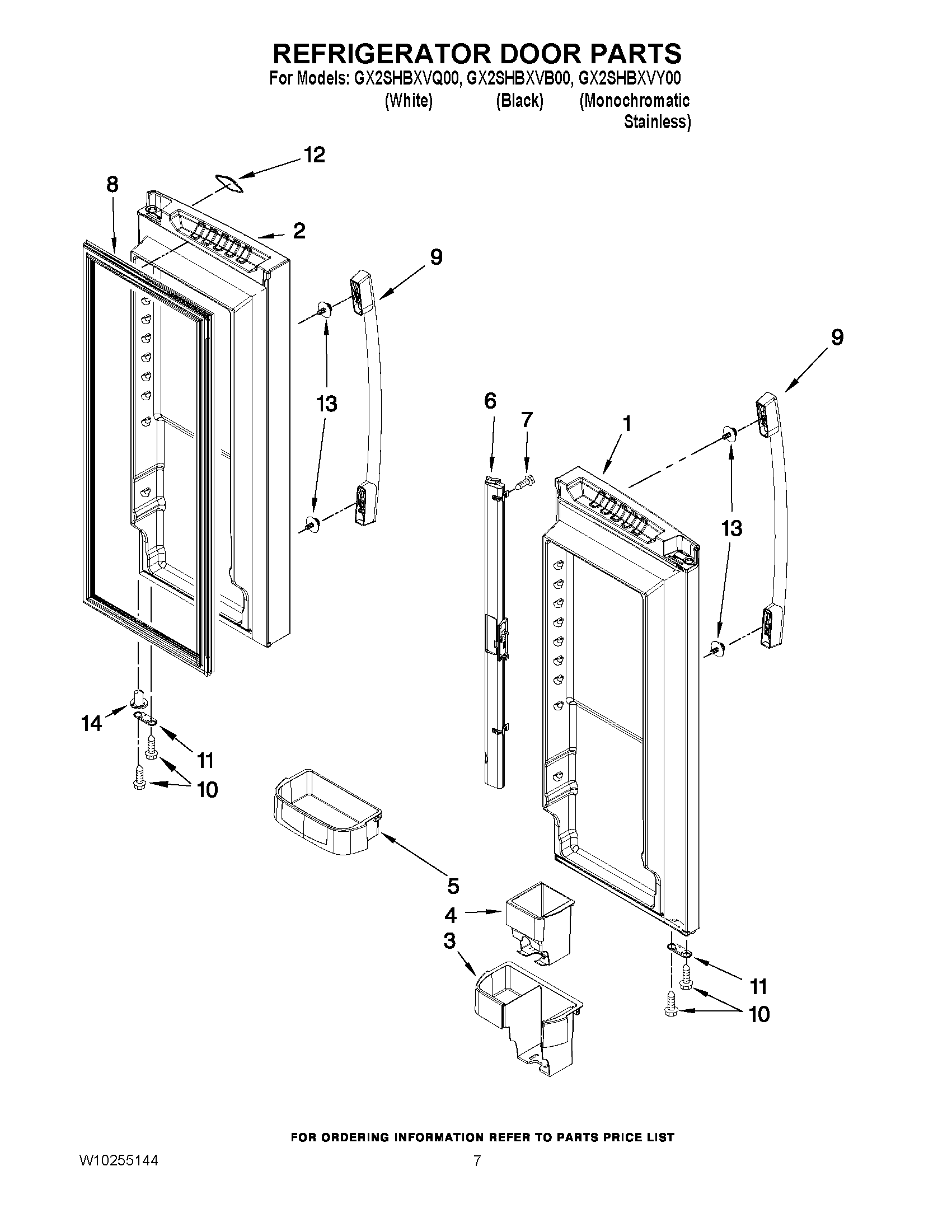 REFRIGERATOR DOOR PARTS
For Models: GX2SHBXVQ00, GX2SHBXVB00, GX2SHBXVY00
(White) (Black) (Monochromatic Stainless)

12
8
2
9
13
9
6
7
1
13
14
11
10
5
4
3
11
10

FOR ORDERING INFORMATION REFER TO PARTS PRICE LIST

W10255144

7