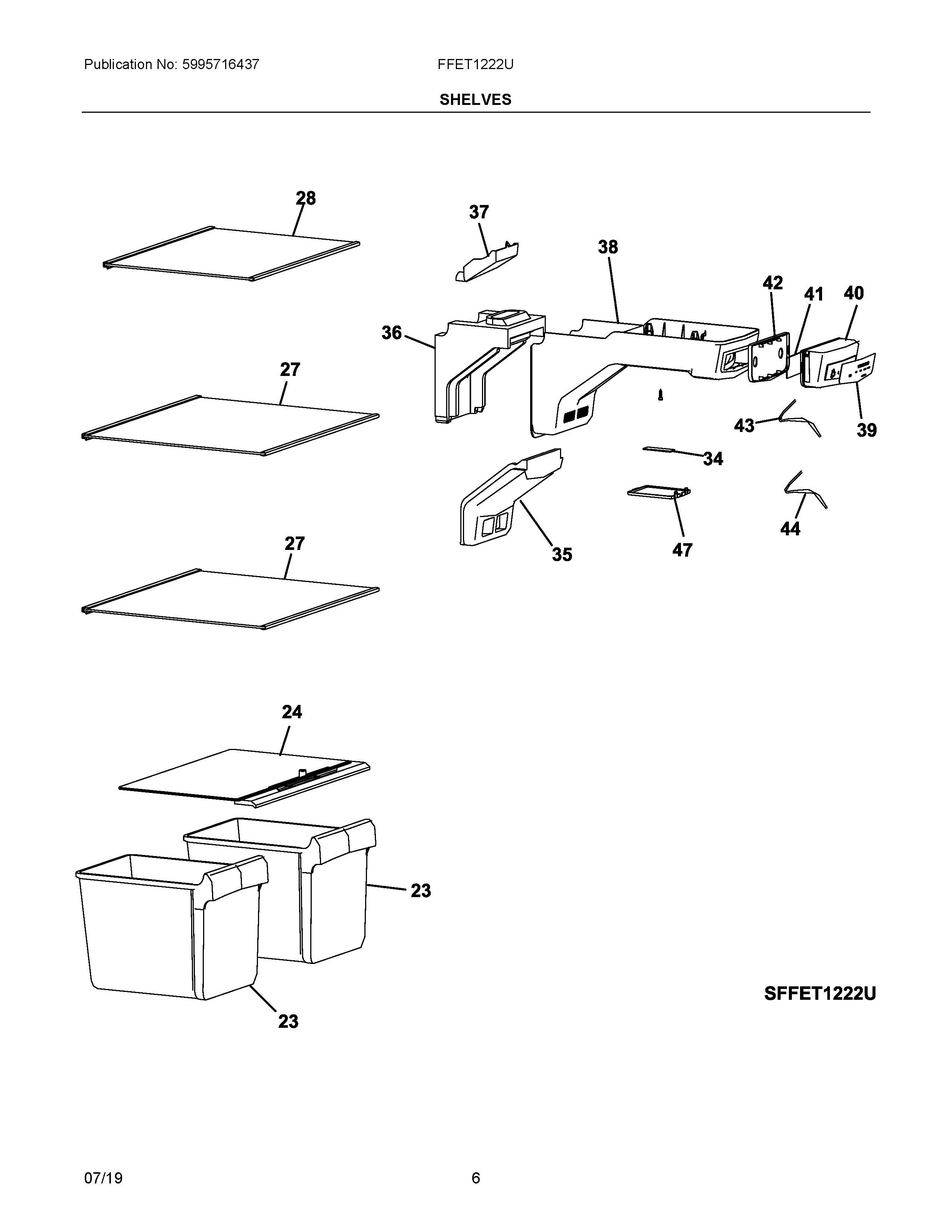 Publication No: 5995716437

FFET1222U

SHELVES

28

37

38

42

41

40

36

27

43

39

34

35

47

44

27

24

23

23

SFFET1222U

07/19

6