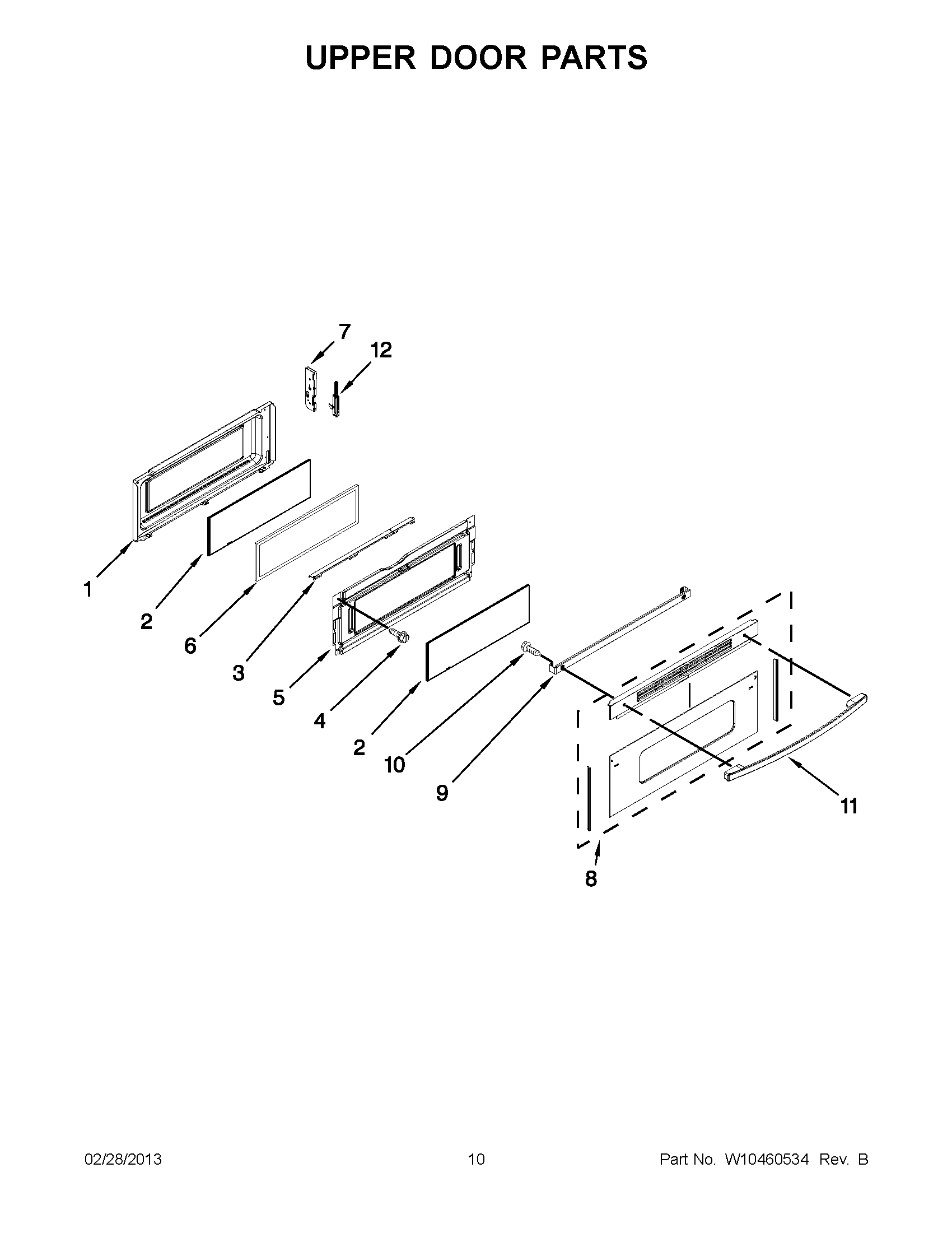 UPPER DOOR PARTS

7
12
1
2
6
3
5
4
2
10
9
11
8

02/28/2013
10
Part No. W10460534 Rev. B