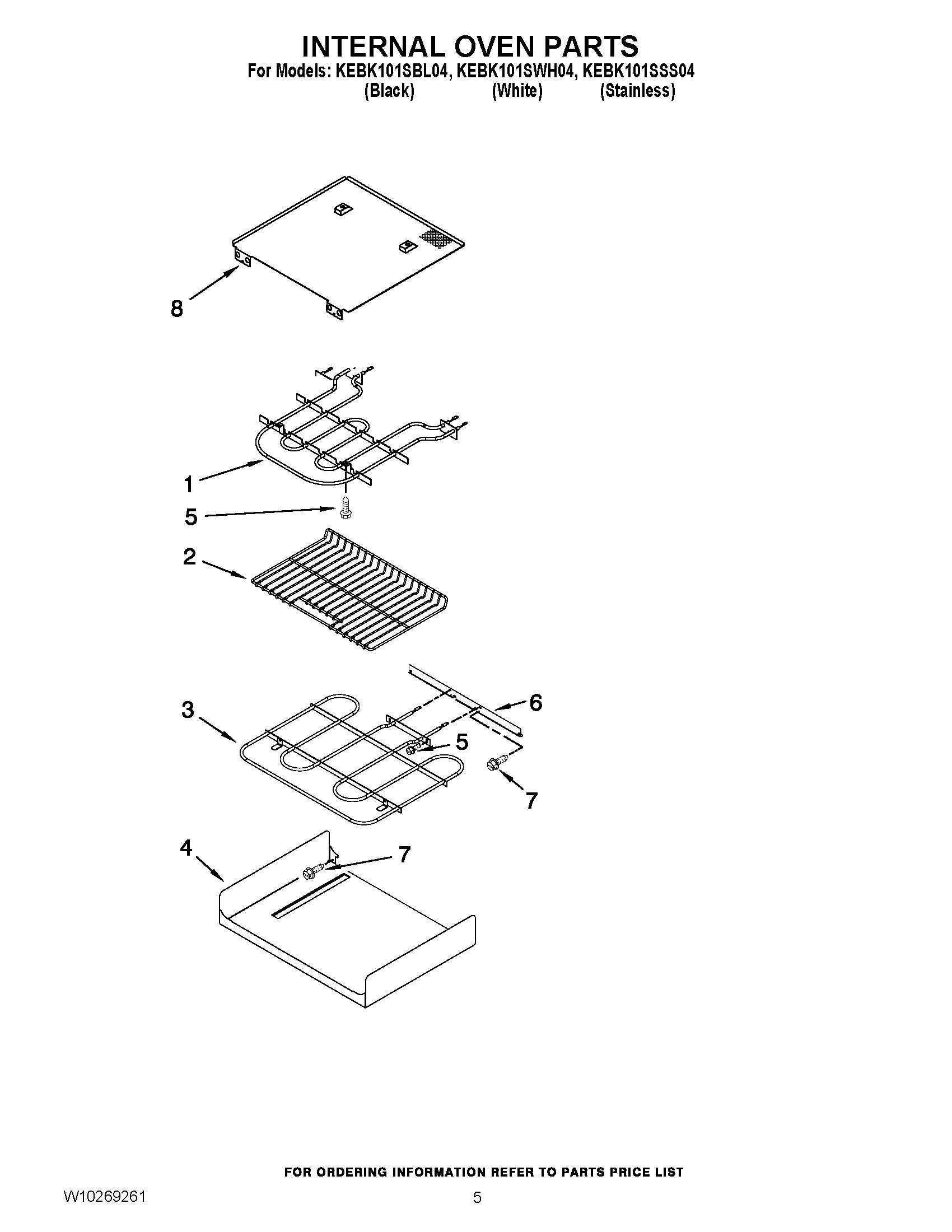 INTERNAL OVEN PARTS

For Models: KEBK101SBL04, KEBK101SWH04, KEBK101SSS04
(Black) (White) (Stainless)

8

1

5

2

3

6

5

7

4

7

FOR ORDERING INFORMATION REFER TO PARTS PRICE LIST

W10269261

5