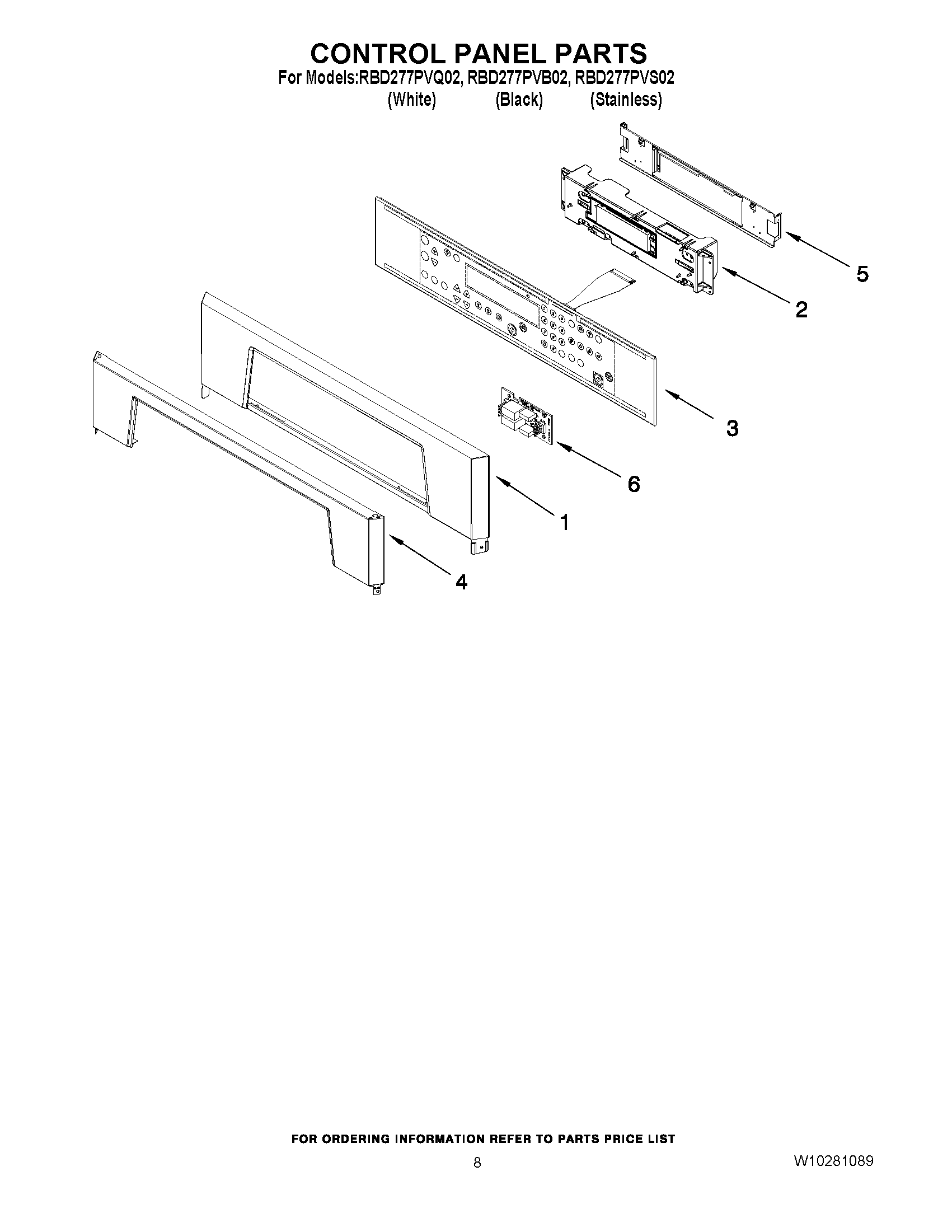 CONTROL PANEL PARTS

For Models:RBD277PVQ02, RBD277PVB02, RBD277PVS02
(White) (Black) (Stainless)

5

2

3

6

1

4

FOR ORDERING INFORMATION REFER TO PARTS PRICE LIST

8

W10281089