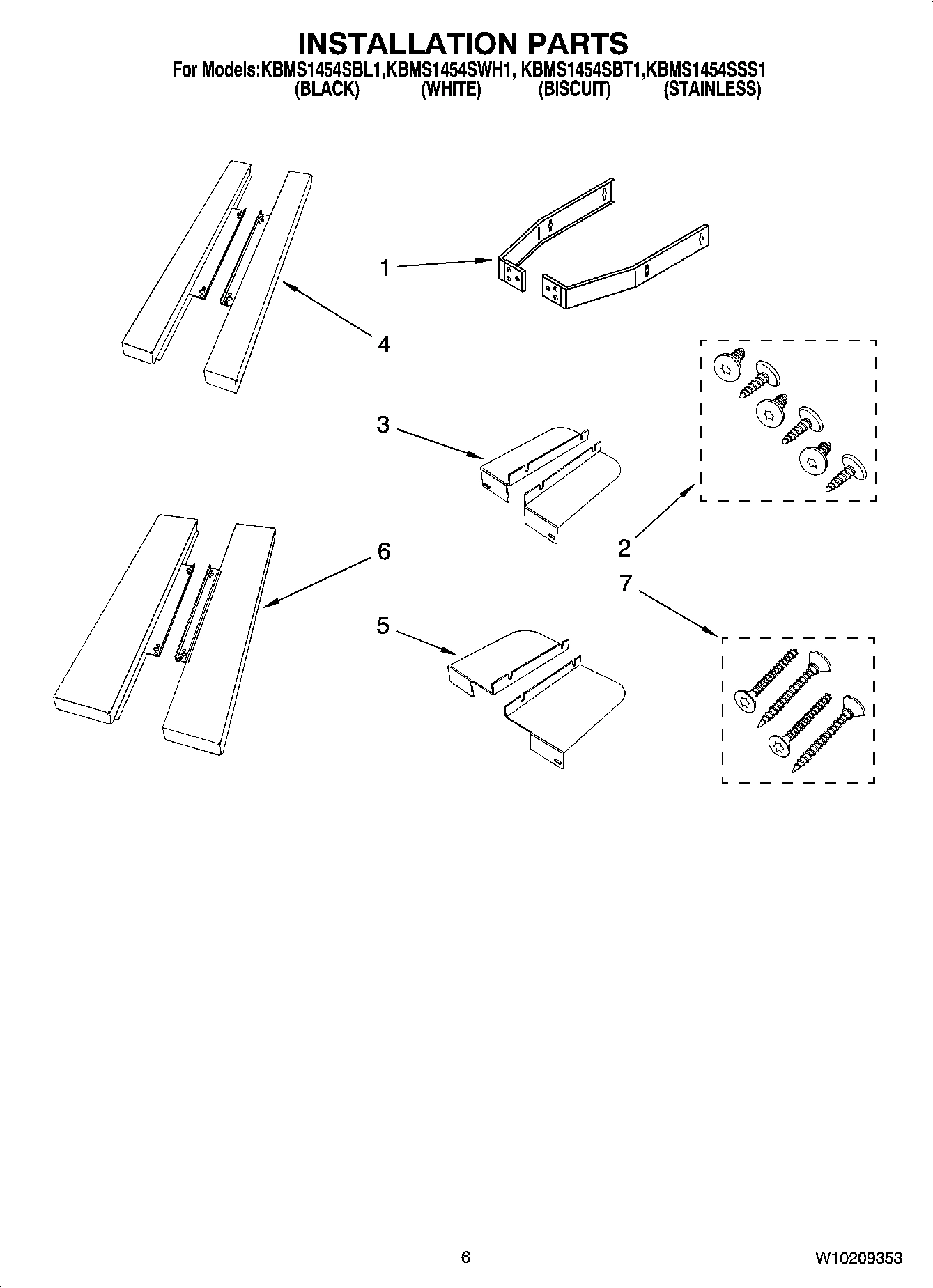 INSTALLATION PARTS
For Models:KBMS1454SBL1,KBMS1454SWH1, KBMS1454SBT1,KBMS1454SSS1
(BLACK) (WHITE) (BISCUIT) (STAINLESS)

1

4

3

2

6

7

5

6

W10209353