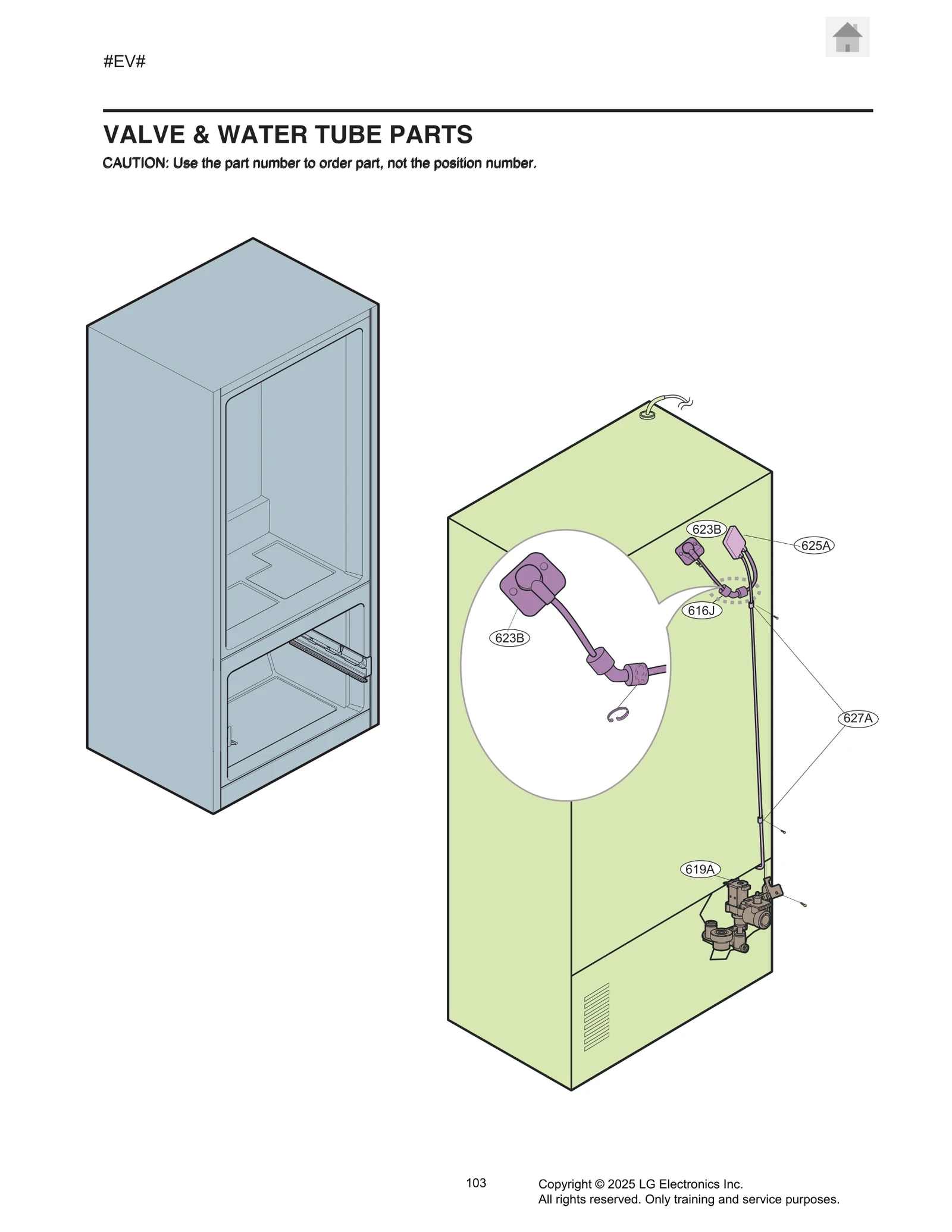 #EV#

VALVE & WATER TUBE PARTS

CAUTION: Use the part number to order part, not the position number.

623B
625A
616J
623B
627A
619A

103

Copyright © 2025 LG Electronics Inc.
All rights reserved. Only training and service purposes.