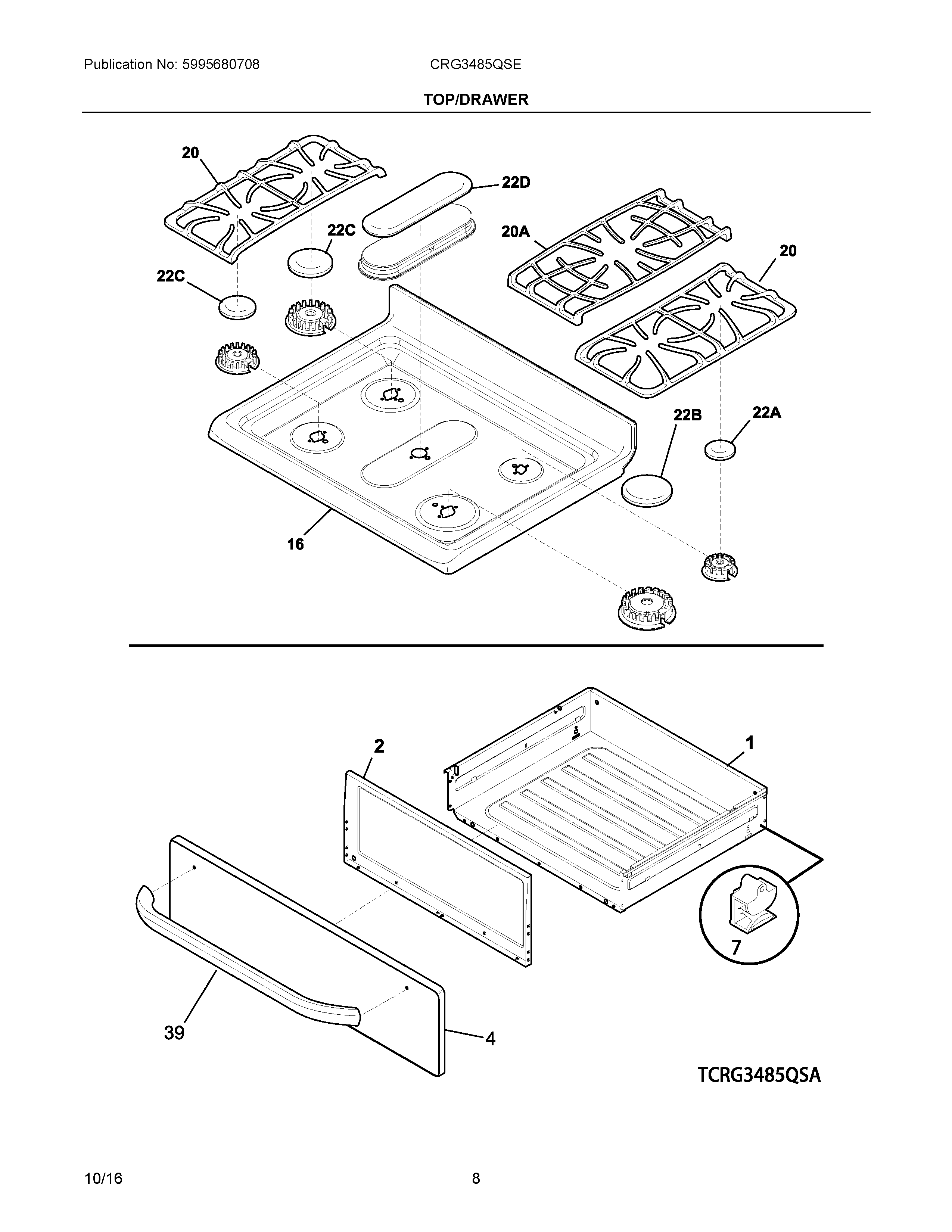 Publication No: 5995680708

CRG3485QSE

TOP/DRAWER

20

22D

22C

20A

20

22C

22B

22A

16

2

1

7

39

4

TCRG3485QSA

10/16

8