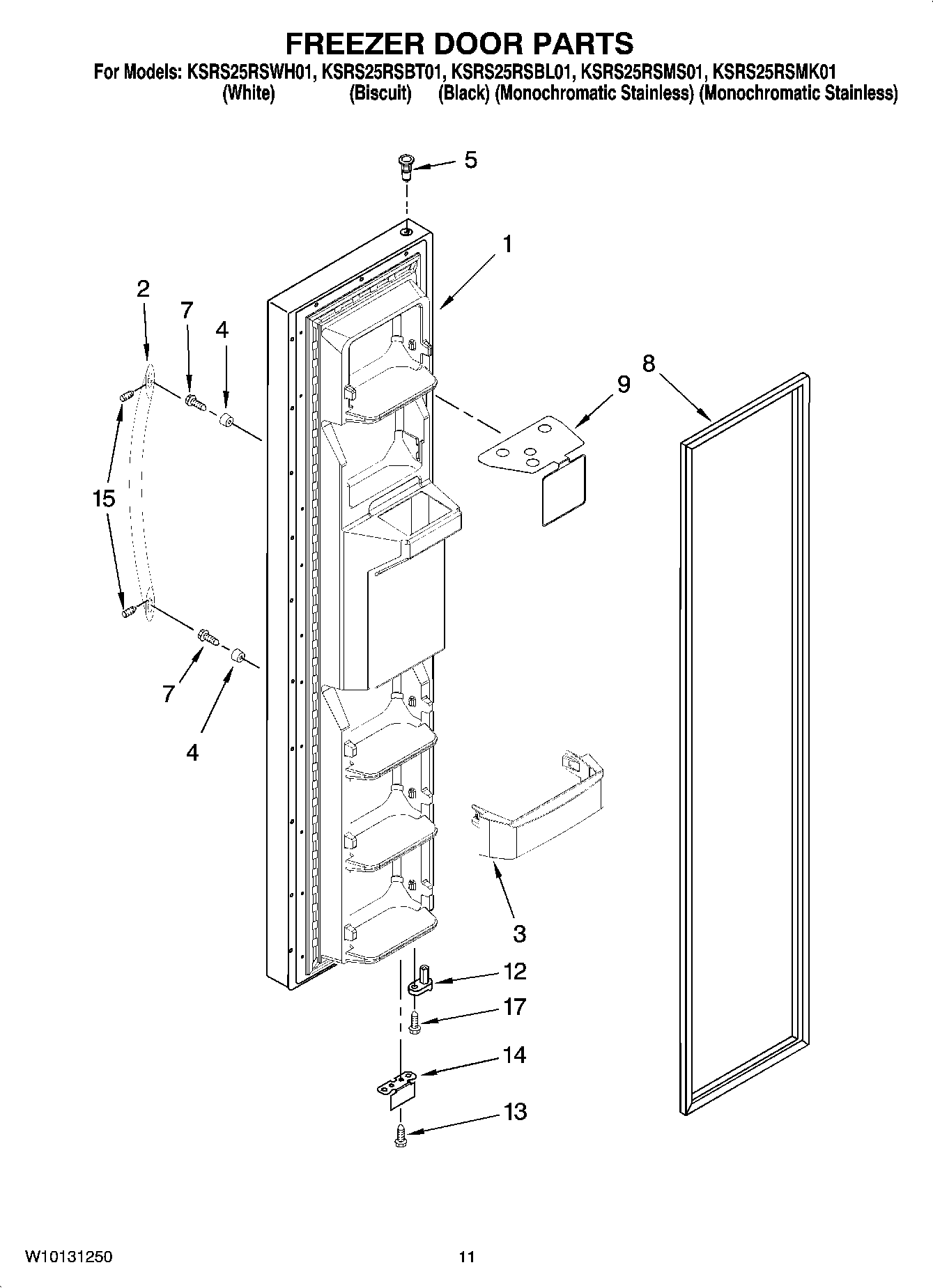 FREEZER DOOR PARTS

For Models: KSRS25RSWH01, KSRS25RSBT01, KSRS25RSBL01, KSRS25RSMS01, KSRS25RSMK01
(White) (Biscuit) (Black) (Monochromatic Stainless) (Monochromatic Stainless)

5
1
2
7
4
8
9
15
7
4
3
12
17
14
13

W10131250

11