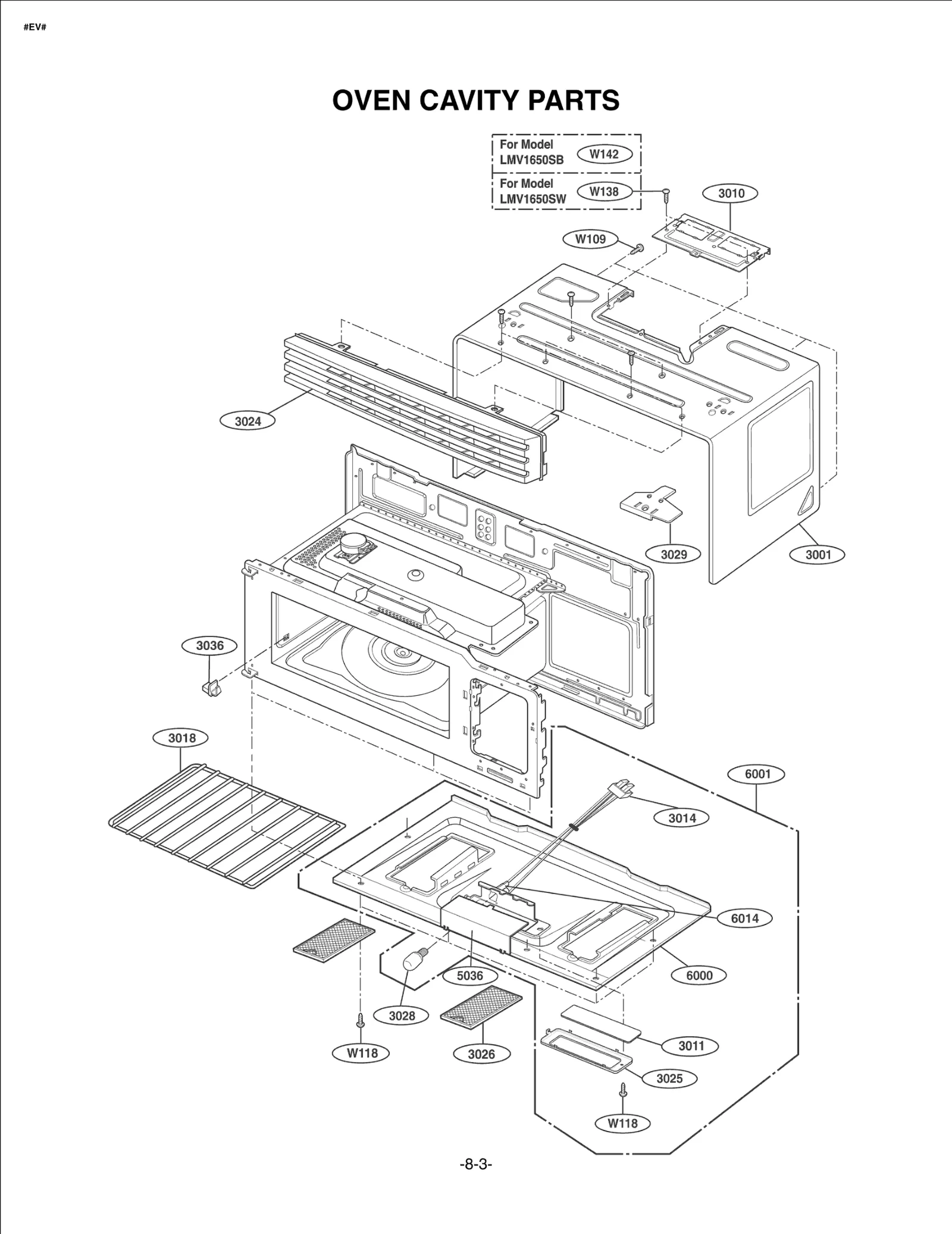 #EV#

OVEN CAVITY PARTS

For Model LMV1650SB W142

For Model LMV1650SW W138

3010

W109

3024

3029

3001

3036

3018

6001

3014

6014

6000

5036

3028

W118

3026

3011

3025

W118

-8-3-