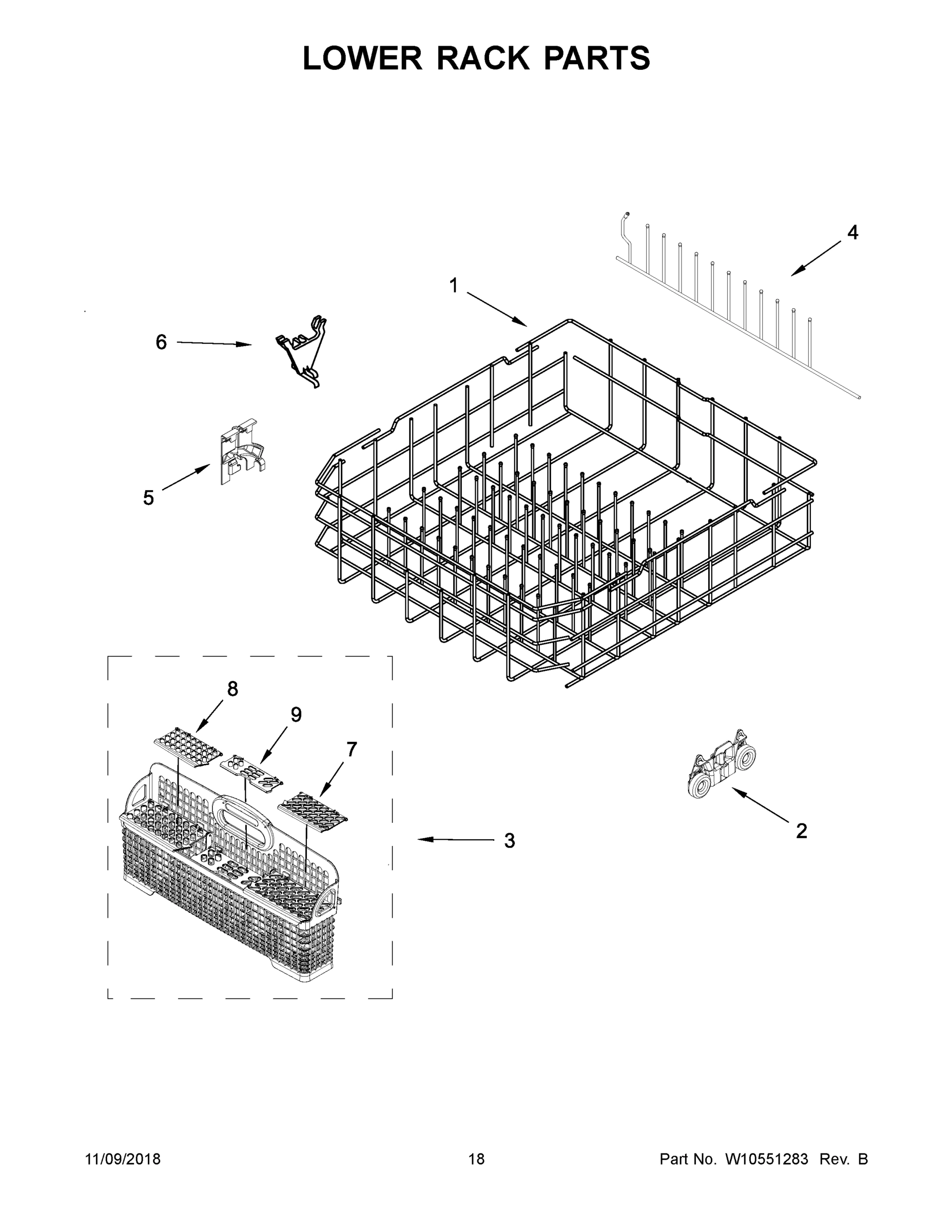 LOWER RACK PARTS

4

1

6

5

8

9

7

3

2

11/09/2018

18

Part No. W10551283 Rev. B