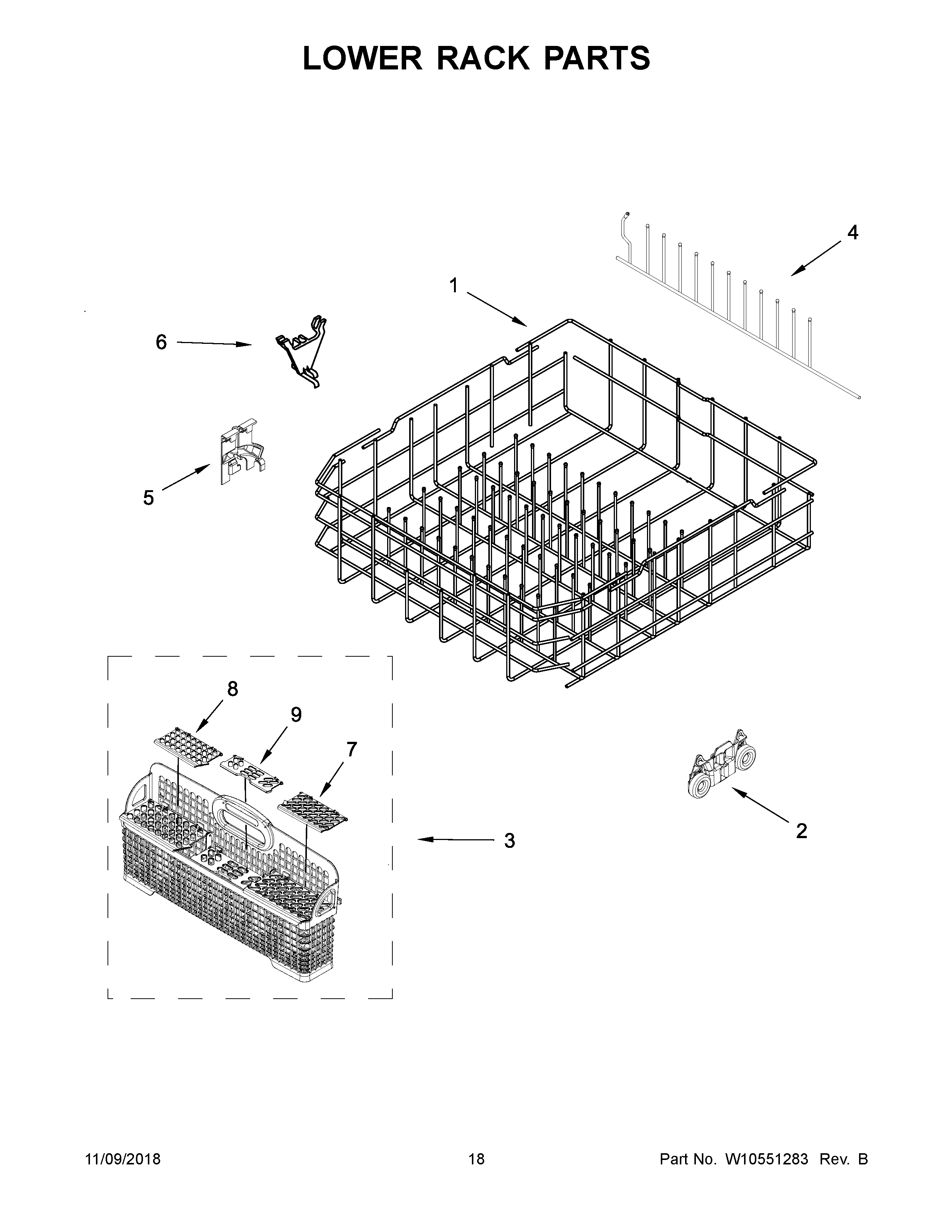 LOWER RACK PARTS

4

1

6

5

8

9

7

3

2

11/09/2018

18

Part No. W10551283 Rev. B