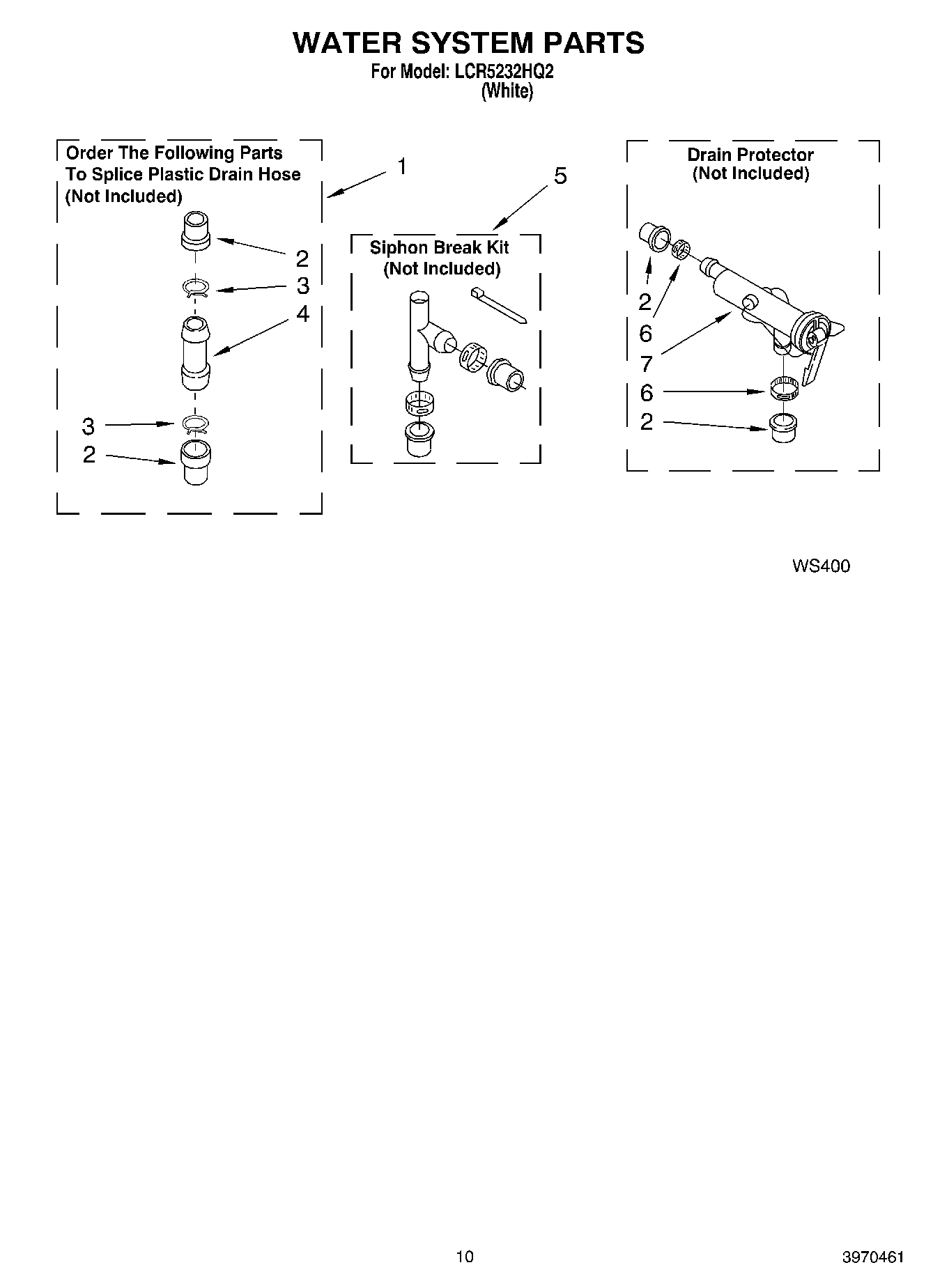 WATER SYSTEM PARTS
For Model: LCR5232HQ2
(White)

Order The Following Parts
To Splice Plastic Drain Hose
(Not Included)

1

2
3
4
3
2

5

Siphon Break Kit
(Not Included)

Drain Protector
(Not Included)

2
6
7
6
2

WS400

10

3970461