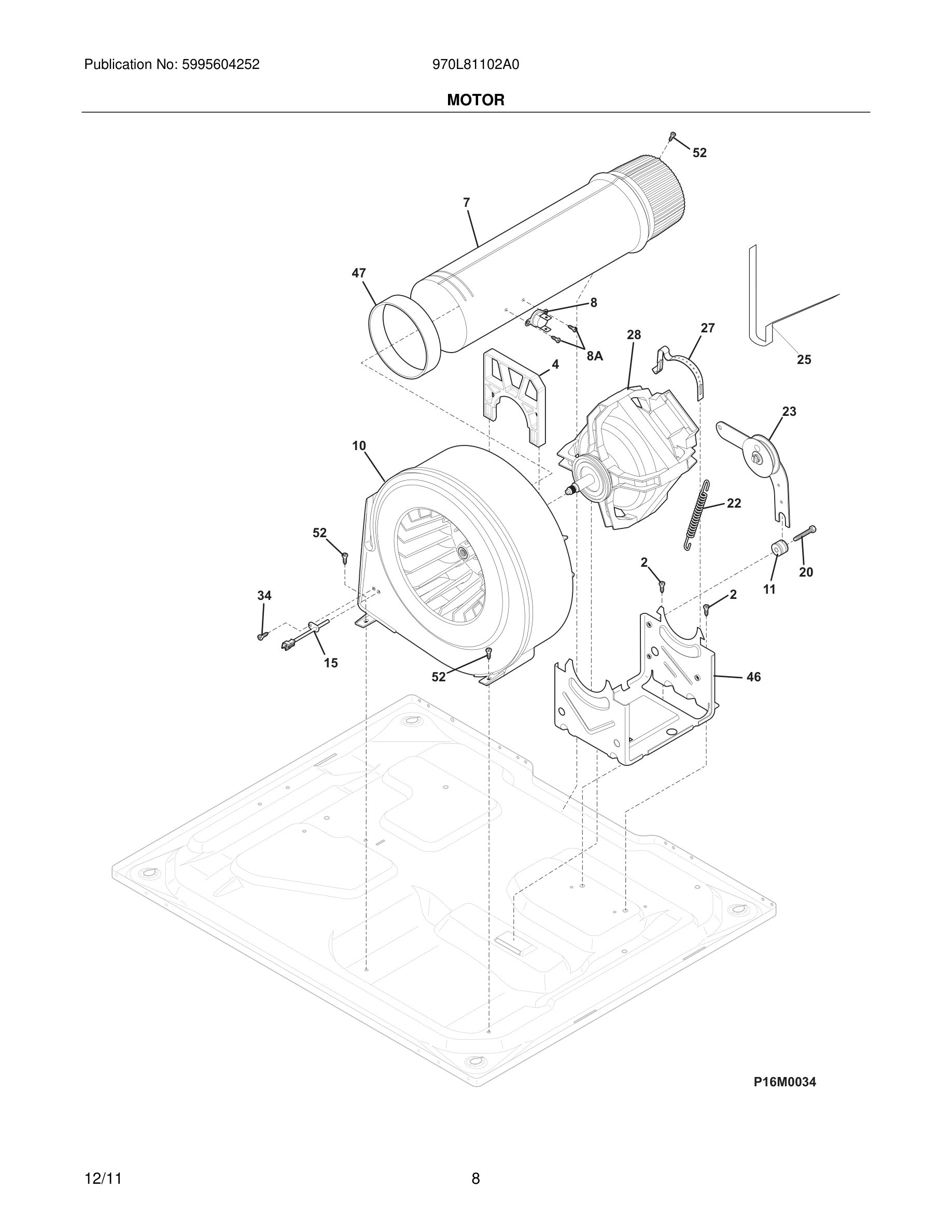 Publication No: 5995604252

970L81102A0

MOTOR

52

7

47

8

8A

28

27

25

4

23

10

22

52

2

20

11

2

34

15

52

46

P16M0034

12/11

8