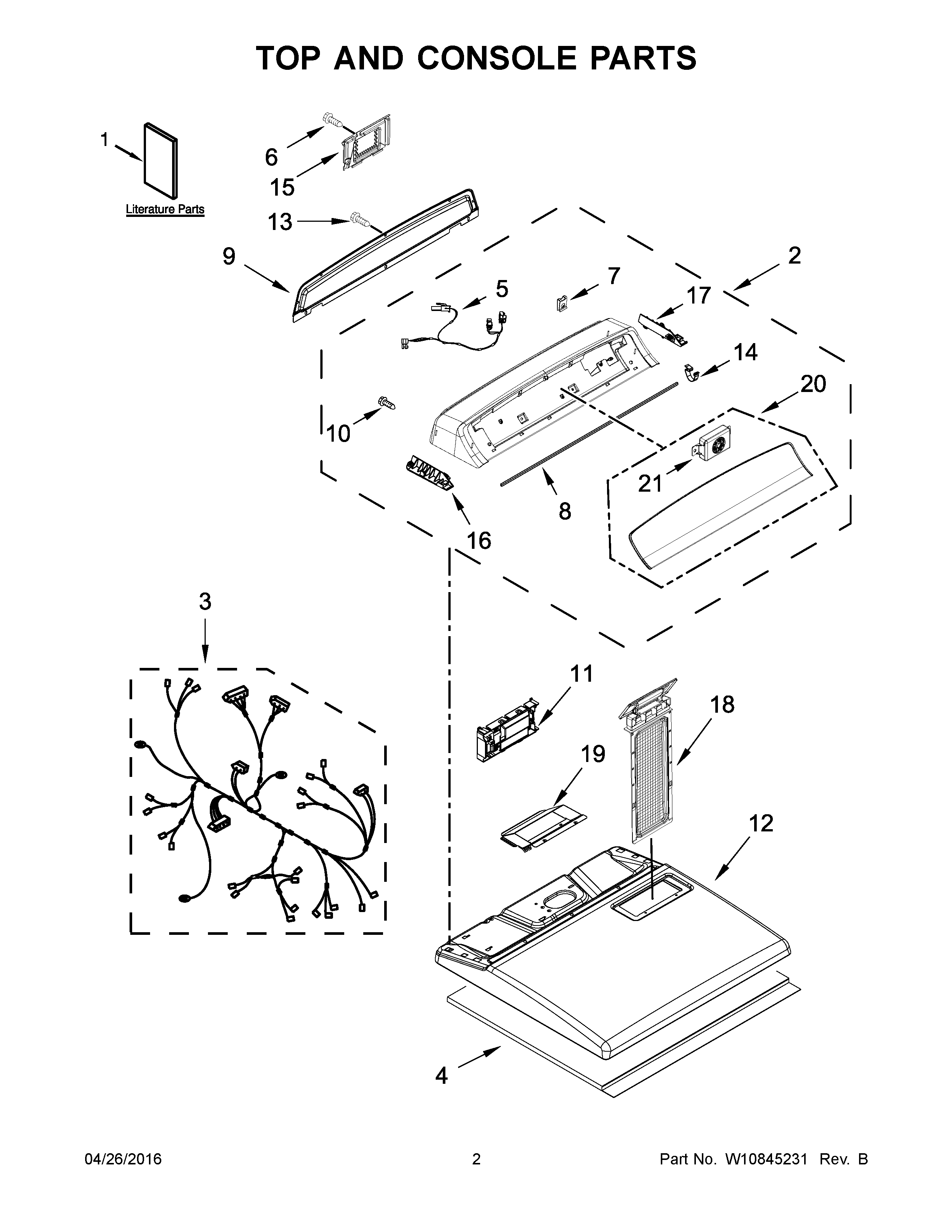 TOP AND CONSOLE PARTS

1

Literature Parts

6

15

13

9

2

5

7

17

14

20

10

21

8

16

3

11

18

19

12

4

04/26/2016

2

Part No. W10845231 Rev. B