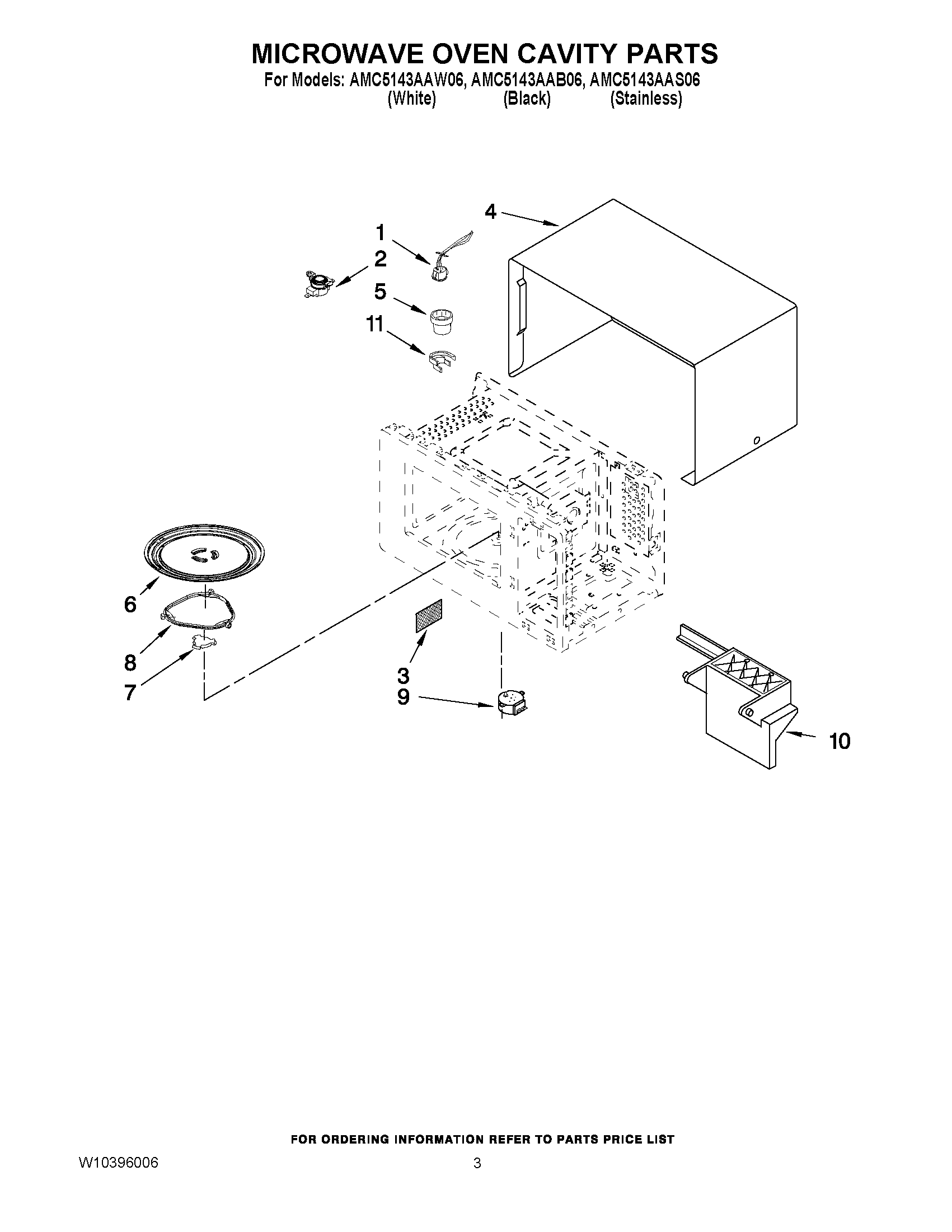 MICROWAVE OVEN CAVITY PARTS

For Models: AMC5143AAW06, AMC5143AAB06, AMC5143AAS06
(White) (Black) (Stainless)

4
1
2
5
11
6
8
7
3
9
10

FOR ORDERING INFORMATION REFER TO PARTS PRICE LIST

W10396006

3