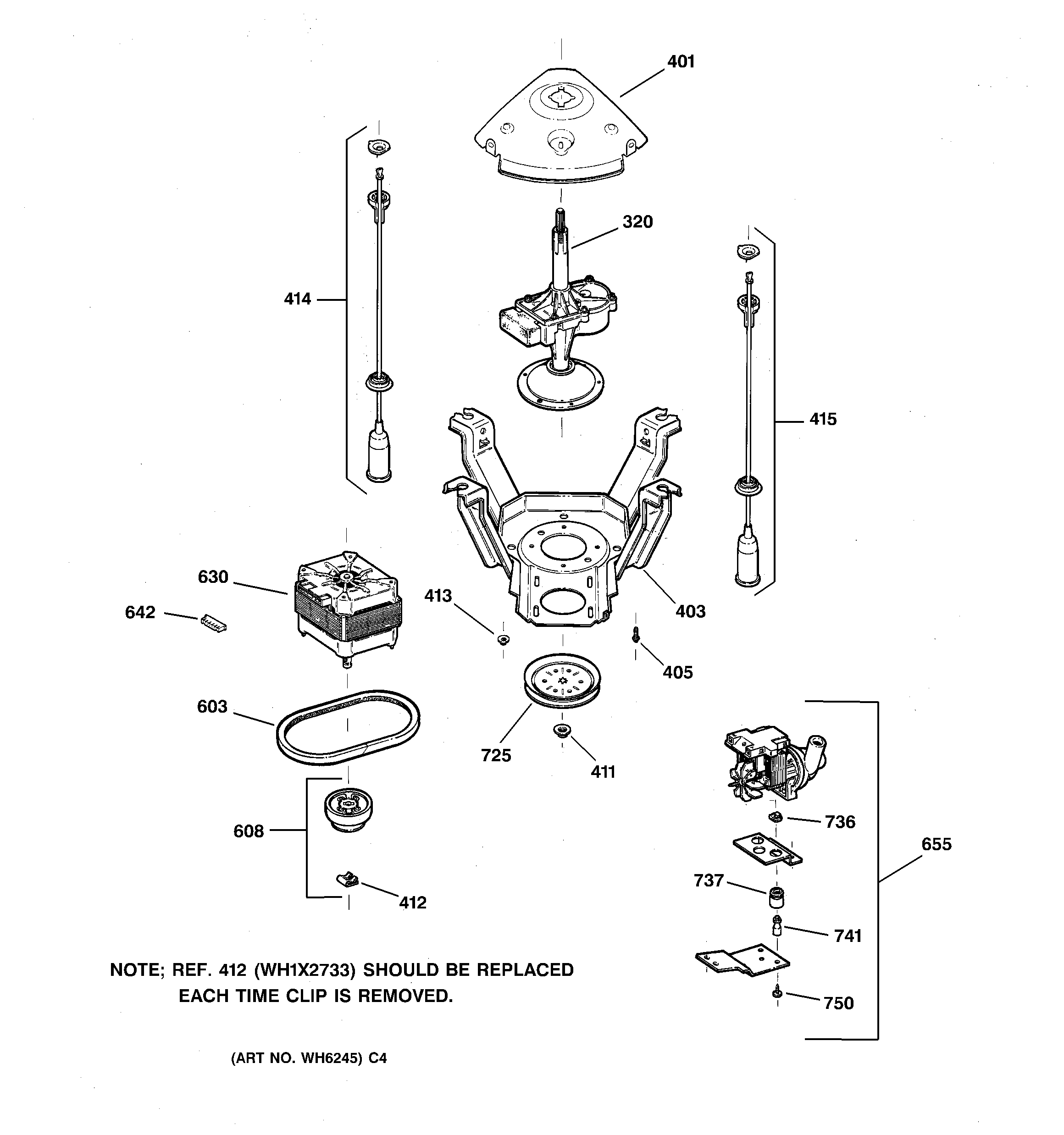 401

320

414

415

630

642

413

403

405

603

725

411

608

412

736

655

737

741

750

NOTE; REF. 412 (WH1X2733) SHOULD BE REPLACED EACH TIME CLIP IS REMOVED.

(ART NO. WH6245) C4