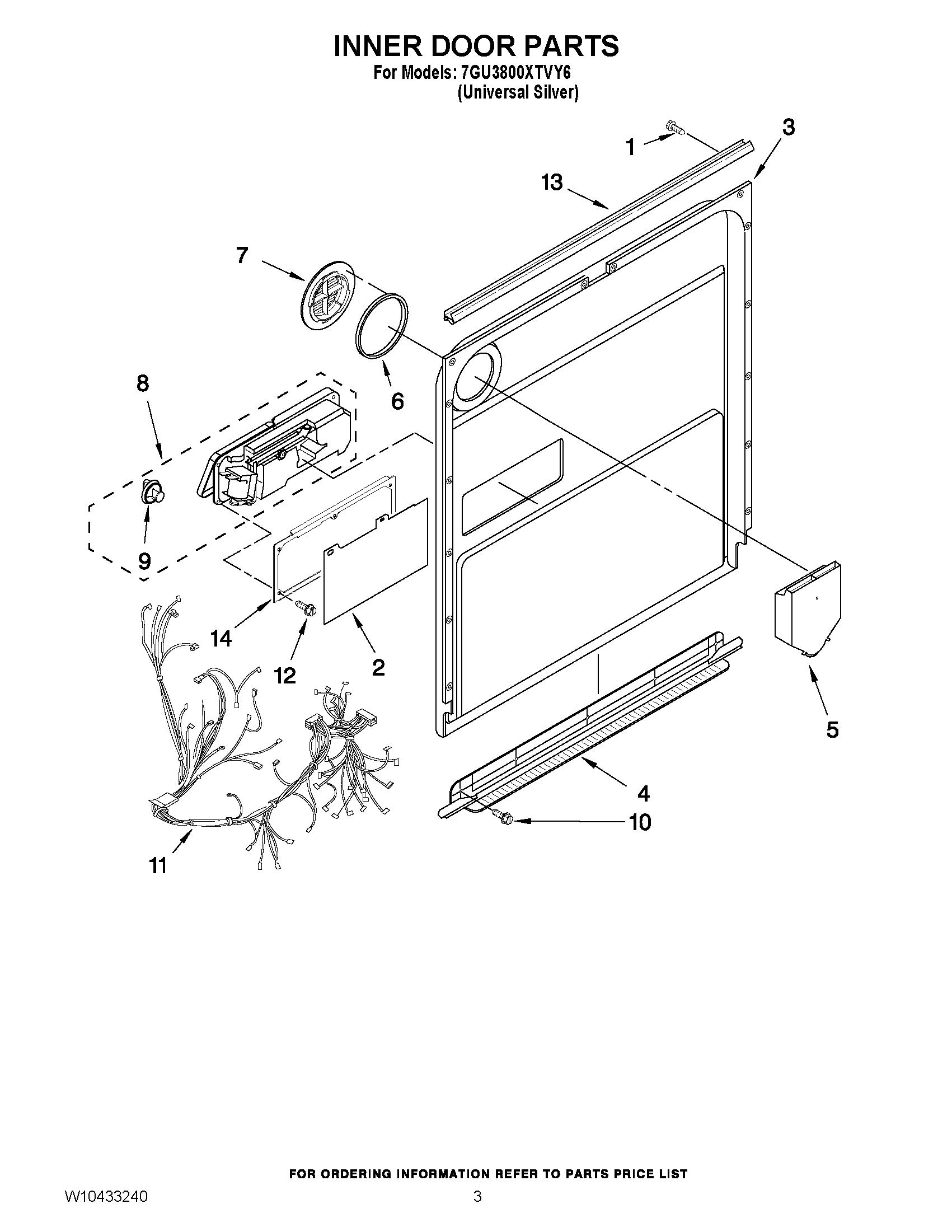 INNER DOOR PARTS
For Models: 7GU3800XTVY6
(Universal Silver)

1
3
13
7
6
8
9
14
12
2
5
4
10
11

FOR ORDERING INFORMATION REFER TO PARTS PRICE LIST

W10433240
3