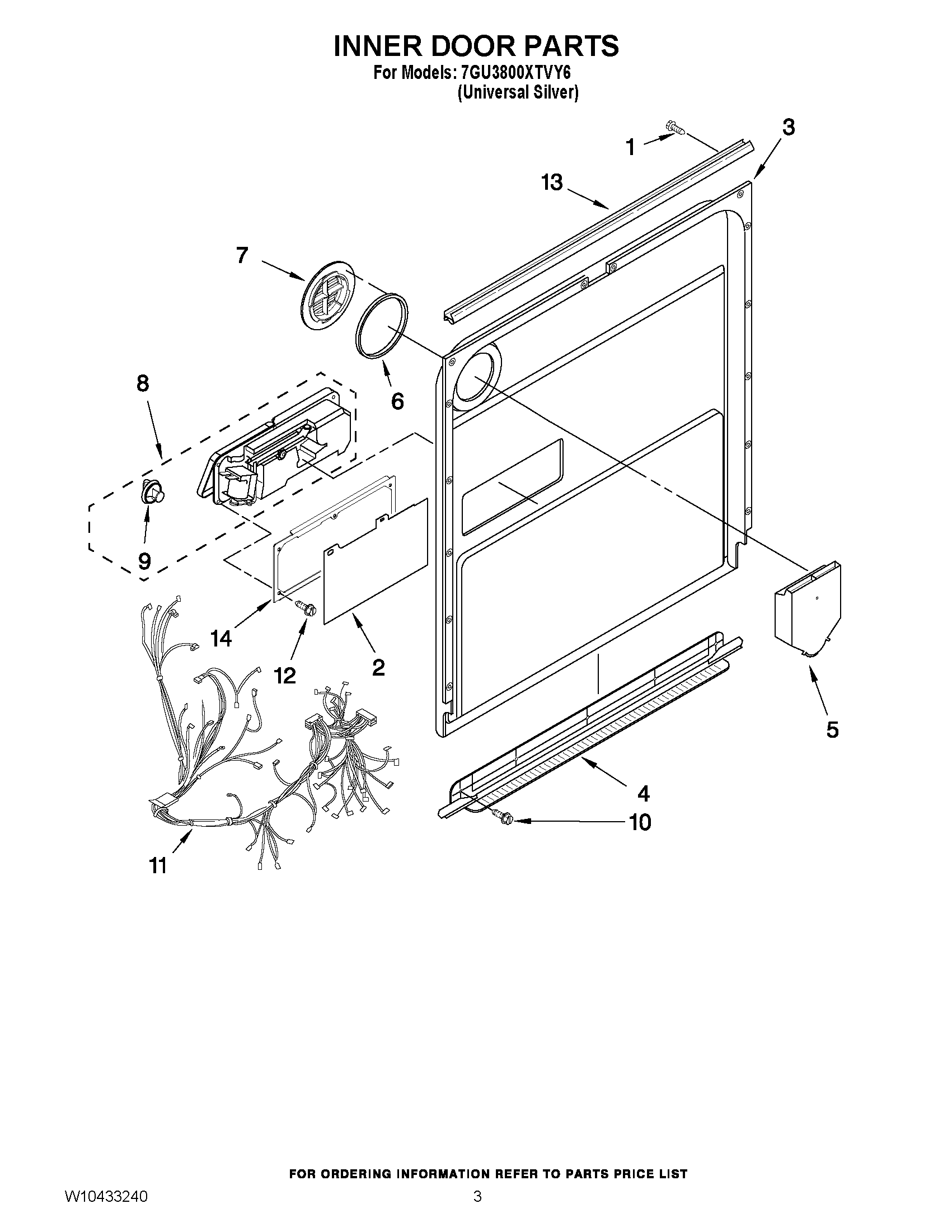 INNER DOOR PARTS
For Models: 7GU3800XTVY6
(Universal Silver)

1
3
13
7
6
8
9
14
12
2
5
4
10
11

FOR ORDERING INFORMATION REFER TO PARTS PRICE LIST

W10433240

3