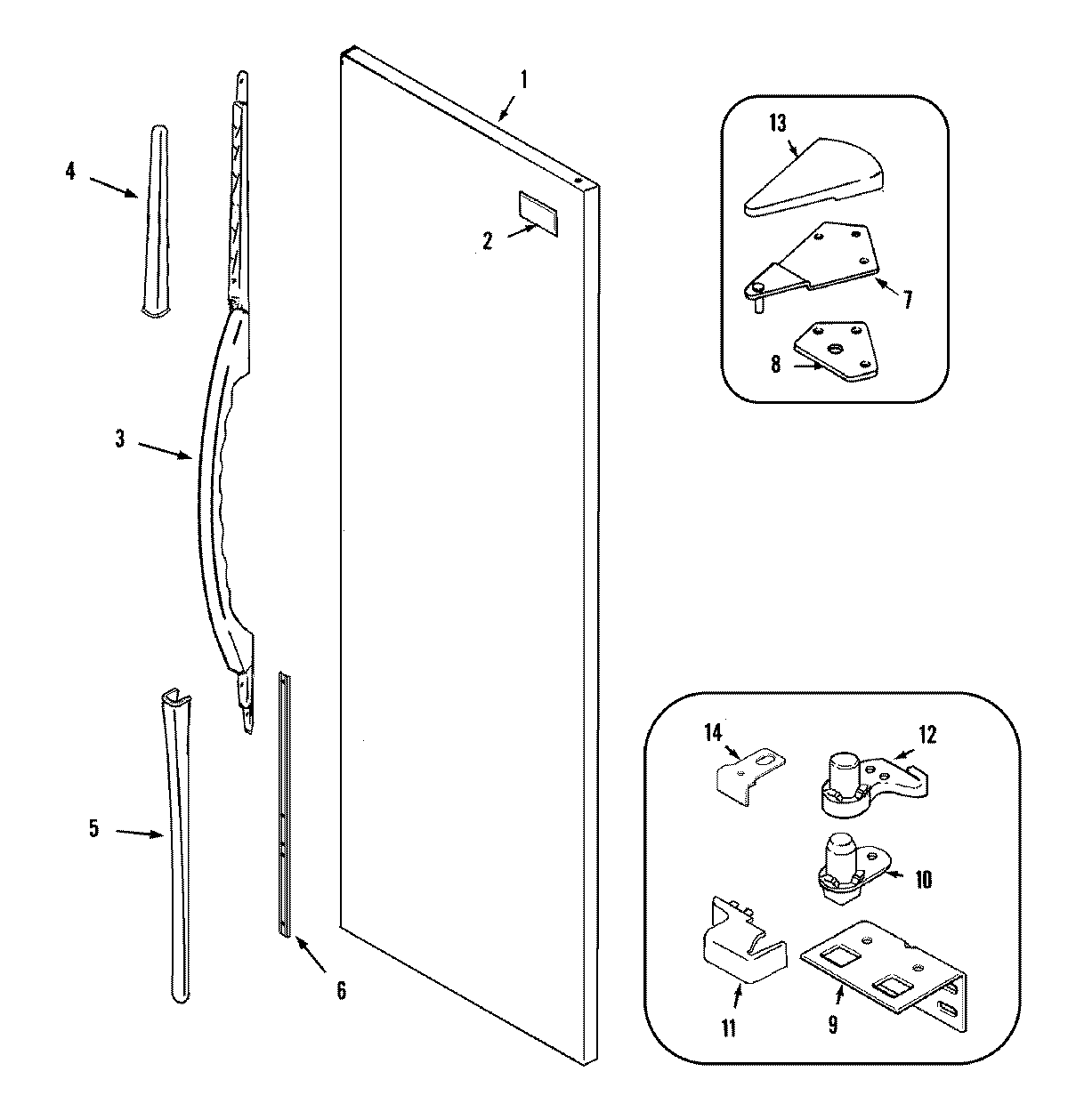 1
2
4
3
5
6
13
7
8
14
12
10
11
9