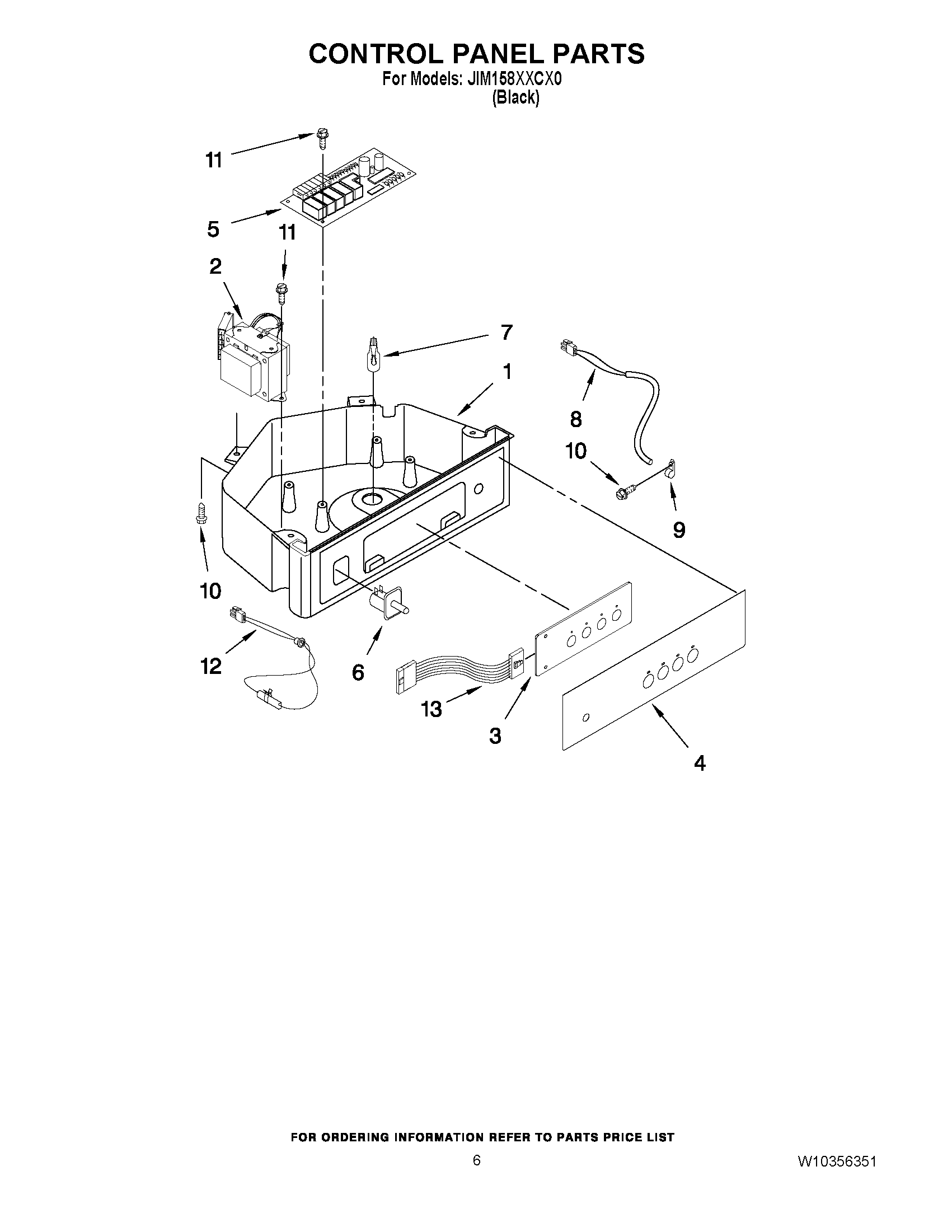 CONTROL PANEL PARTS
For Models: JIM158XXCX0
(Black)

11
5
11
2
7
1
8
10
9
10
12
6
13
3
4

FOR ORDERING INFORMATION REFER TO PARTS PRICE LIST
6
W10356351