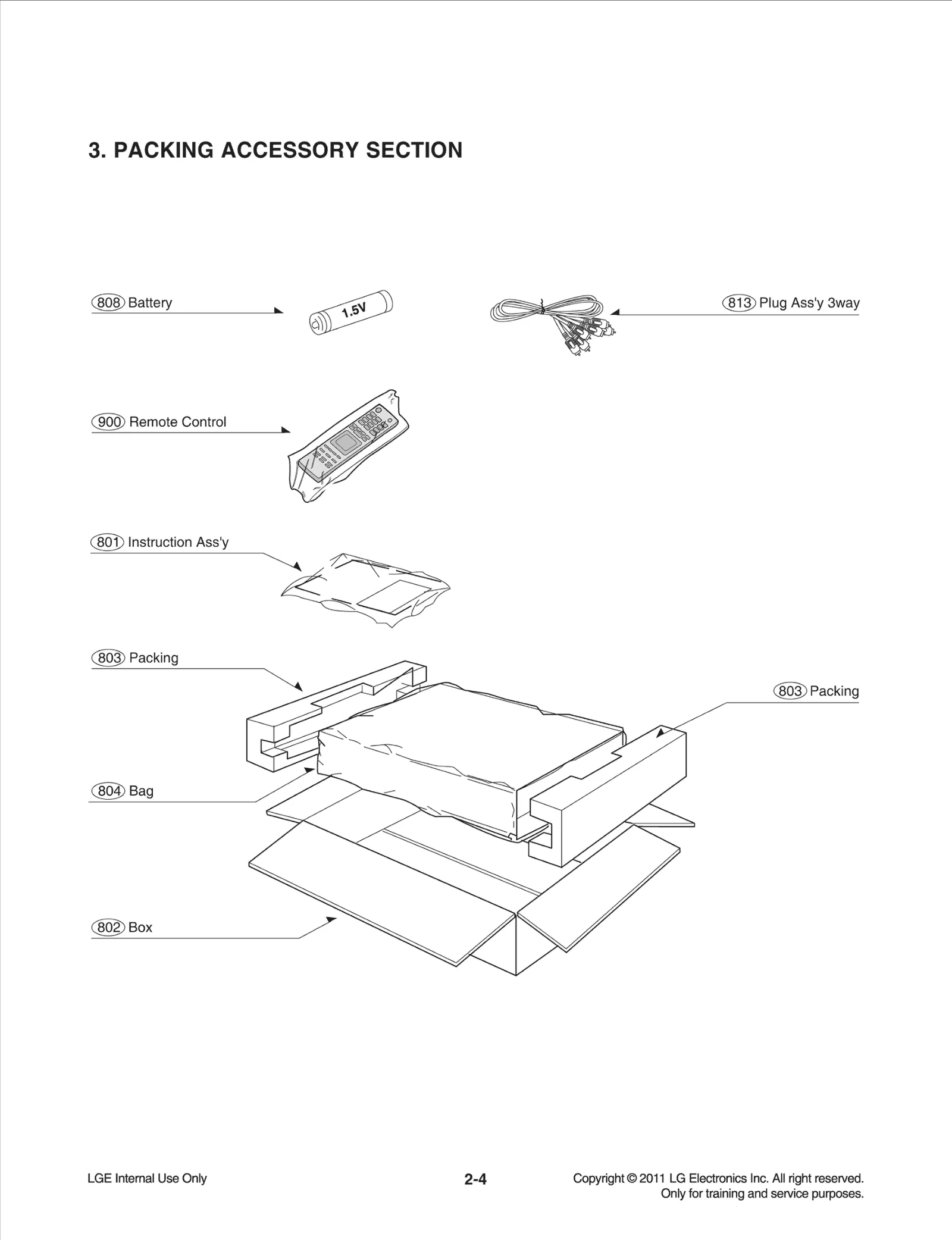 3. PACKING ACCESSORY SECTION

808 Battery

1.5V

813 Plug Ass'y 3way

900 Remote Control

801 Instruction Ass'y

803 Packing

803 Packing

804 Bag

802 Box

LGE Internal Use Only

2-4

Copyright © 2011 LG Electronics Inc. All right reserved.
Only for training and service purposes.