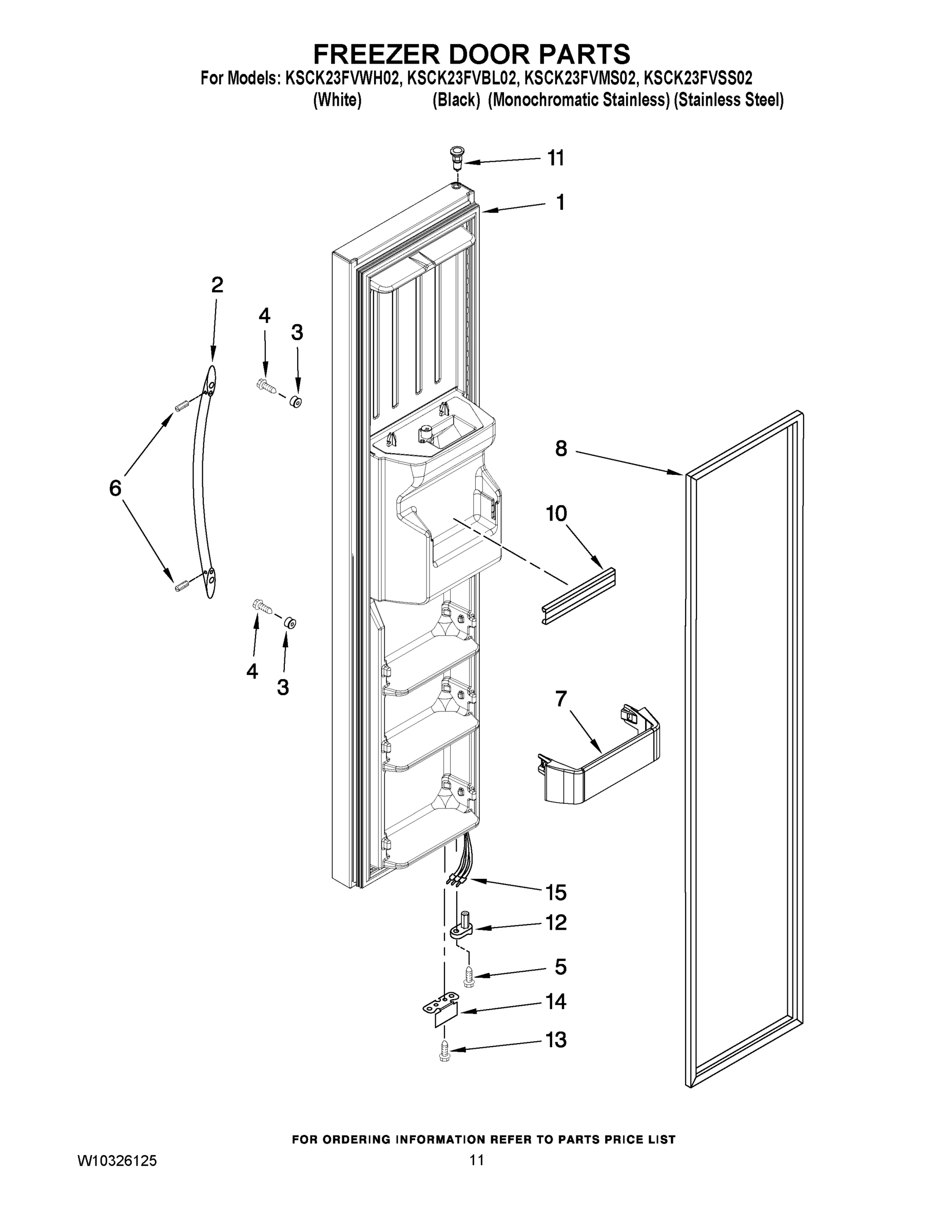 FREEZER DOOR PARTS
For Models: KSCK23FVWH02, KSCK23FVBL02, KSCK23FVMS02, KSCK23FVSS02
(White) (Black) (Monochromatic Stainless) (Stainless Steel)

11
1
2
4
3
6
8
10
4
3
7
15
12
5
14
13

FOR ORDERING INFORMATION REFER TO PARTS PRICE LIST
W10326125
11