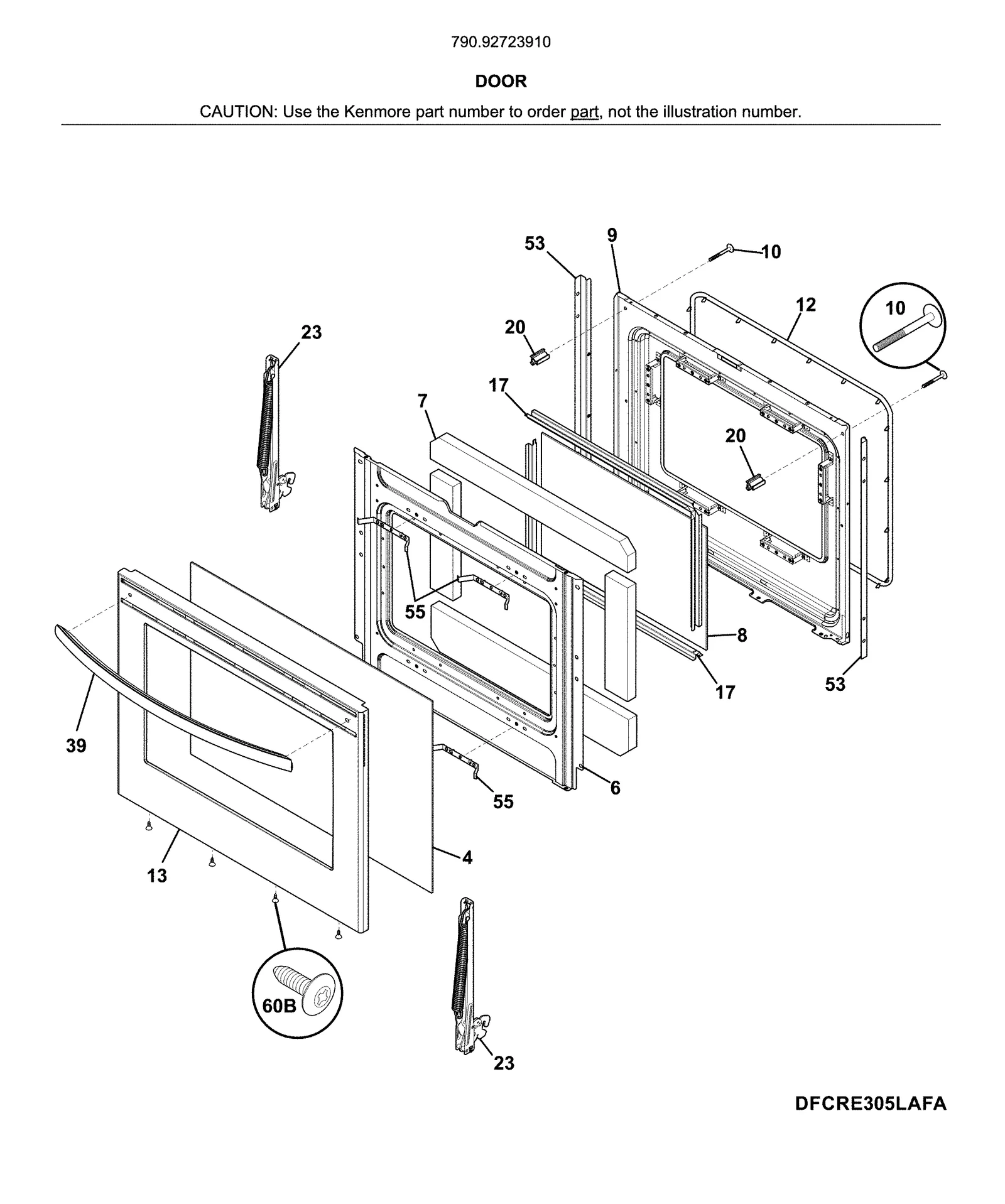 790.92723910

DOOR

CAUTION: Use the Kenmore part number to order part, not the illustration number.

53
9
10
12
10
20
23
17
7
20
55
8
17
53
39
6
55
4
13
60B
23

DFCRE305LAFA