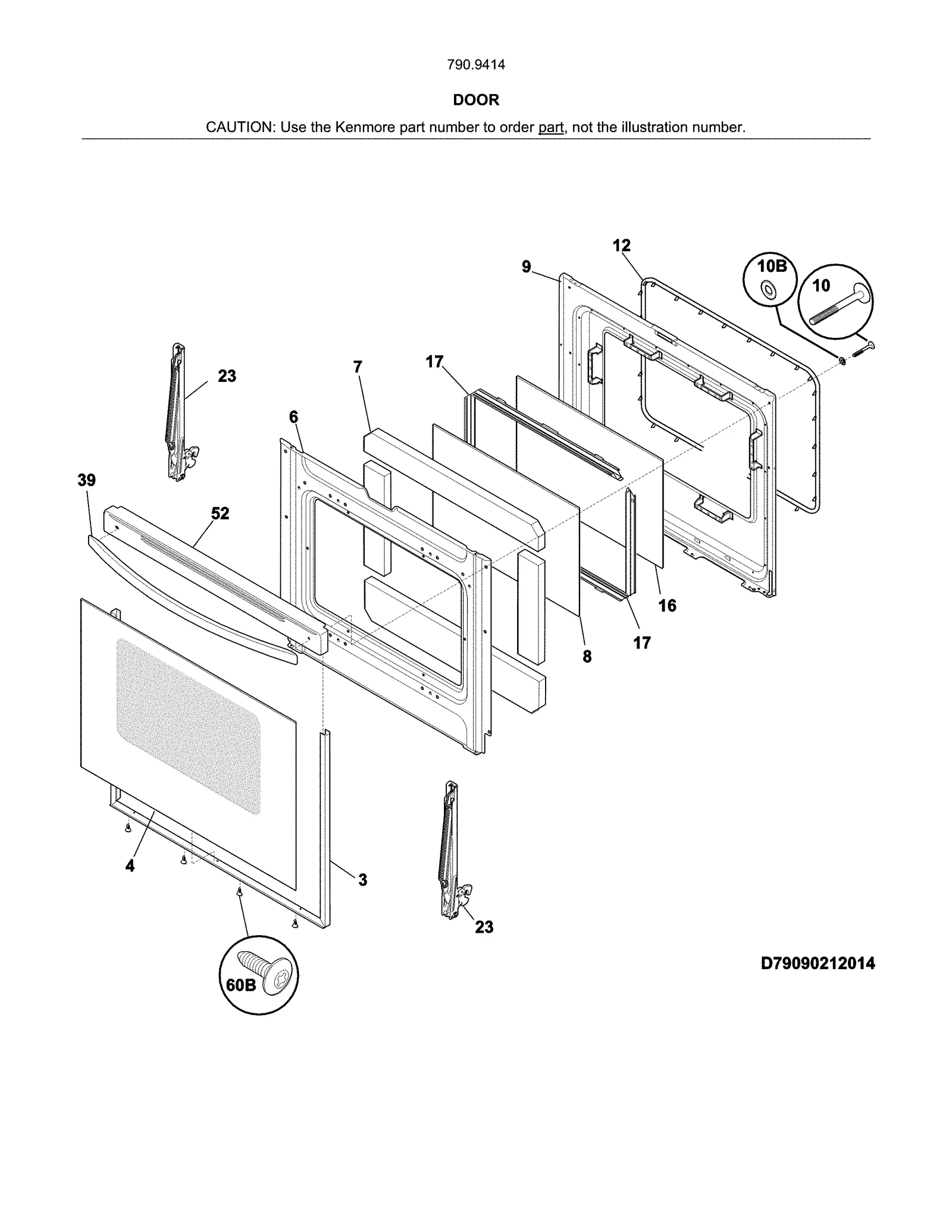 790.9414

DOOR

CAUTION: Use the Kenmore part number to order part, not the illustration number.

12
9
10B
10
23
7
17
6
39
52
16
17
8
4
3
23
60B

D79090212014