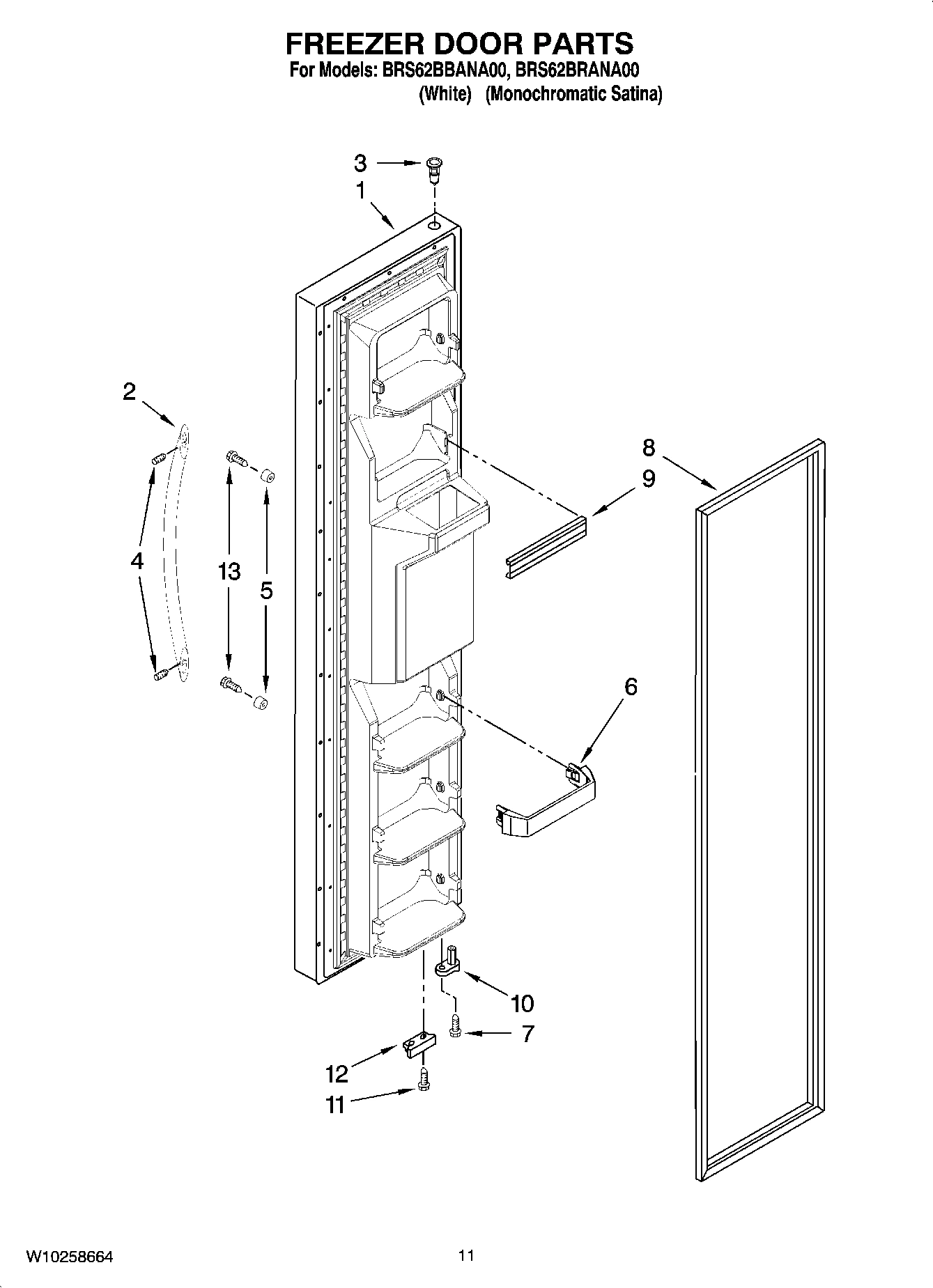 FREEZER DOOR PARTS
For Models: BRS62BBANA00, BRS62BRANA00
(White) (Monochromatic Satina)

3
1
2
8
9
4
13
5
6
10
7
12
11

W10258664
11