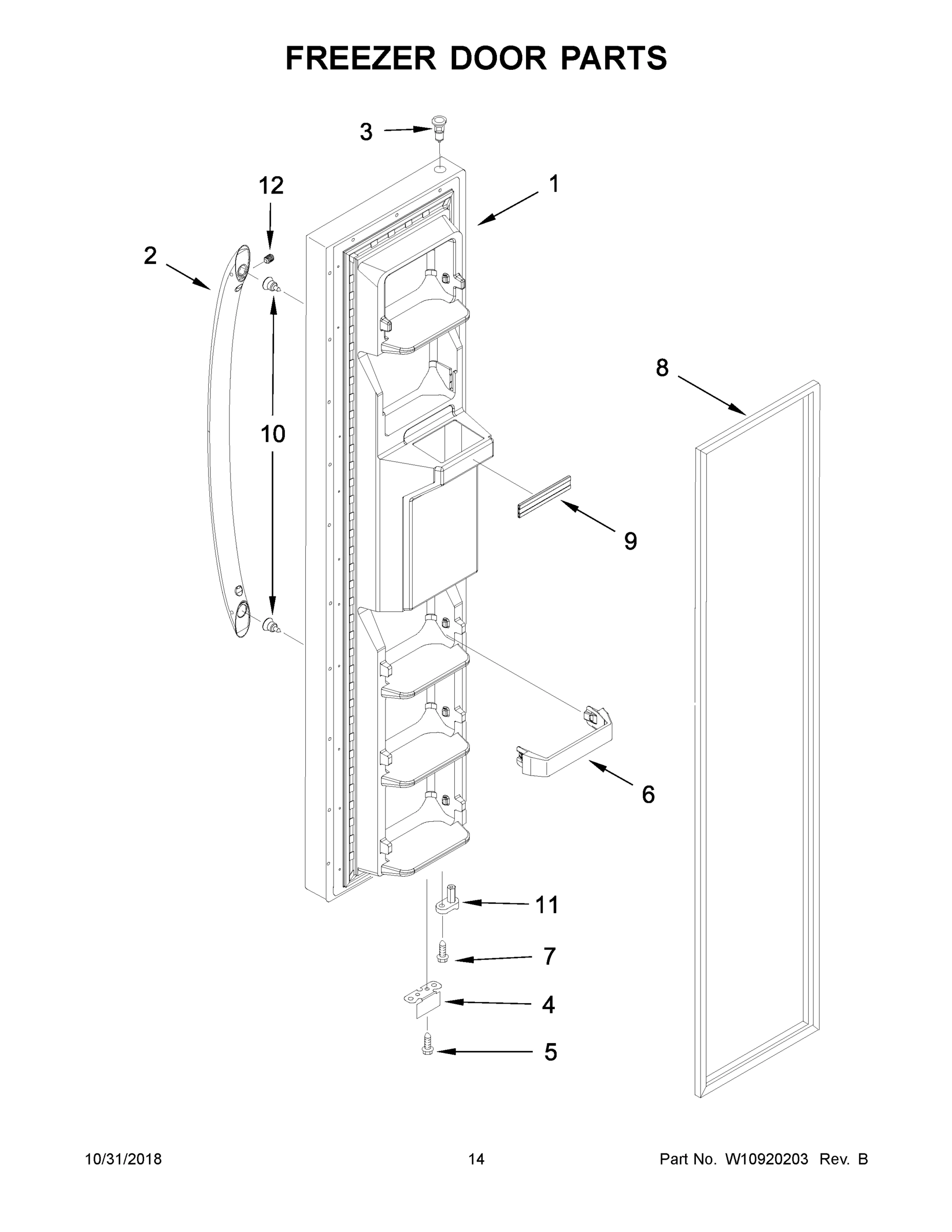 FREEZER DOOR PARTS

3
12
1
2
8
10
9
6
11
7
4
5

10/31/2018 14 Part No. W10920203 Rev. B