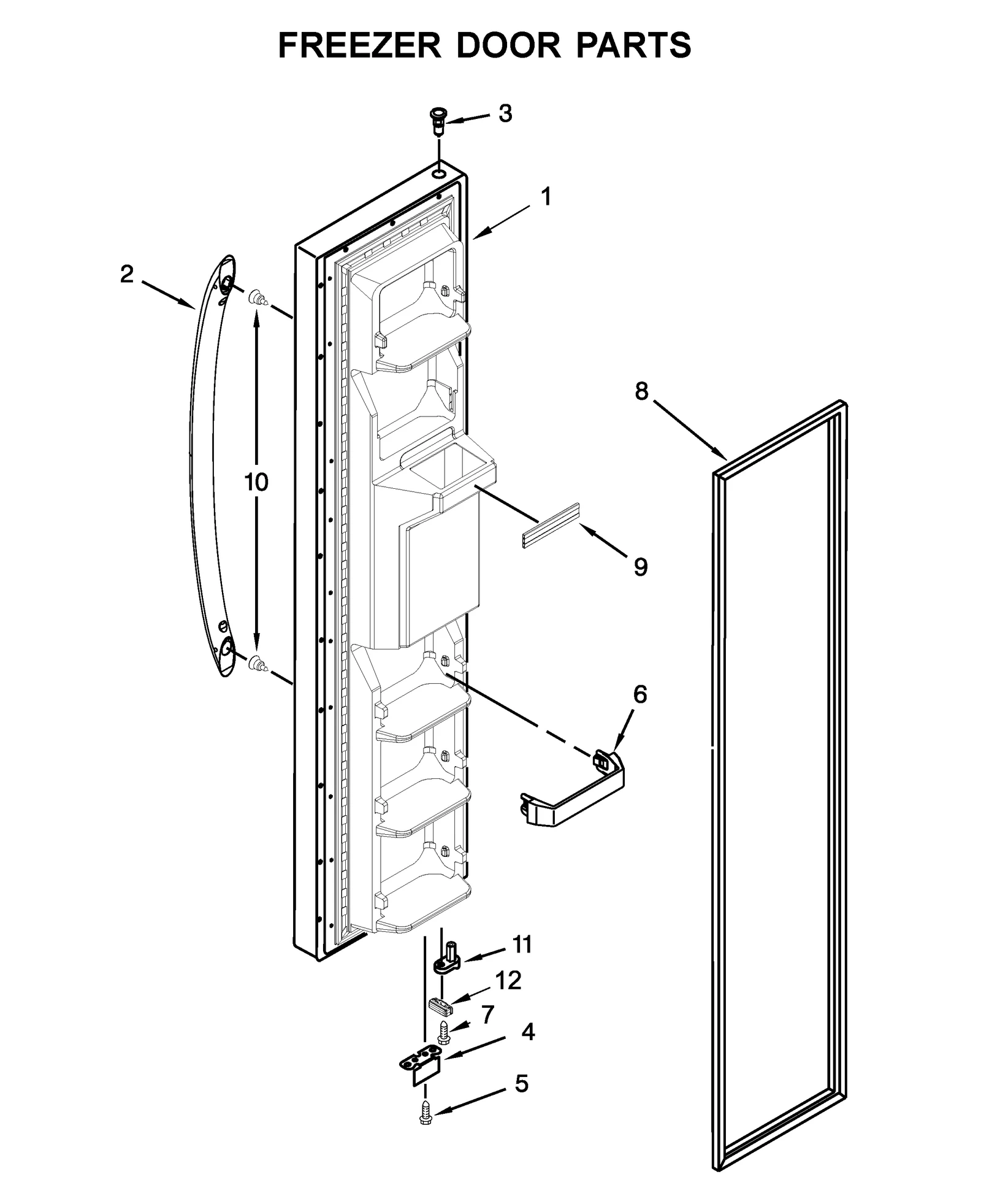 FREEZER DOOR PARTS

3

1

2

8

10

9

6

11

12

7

4

5