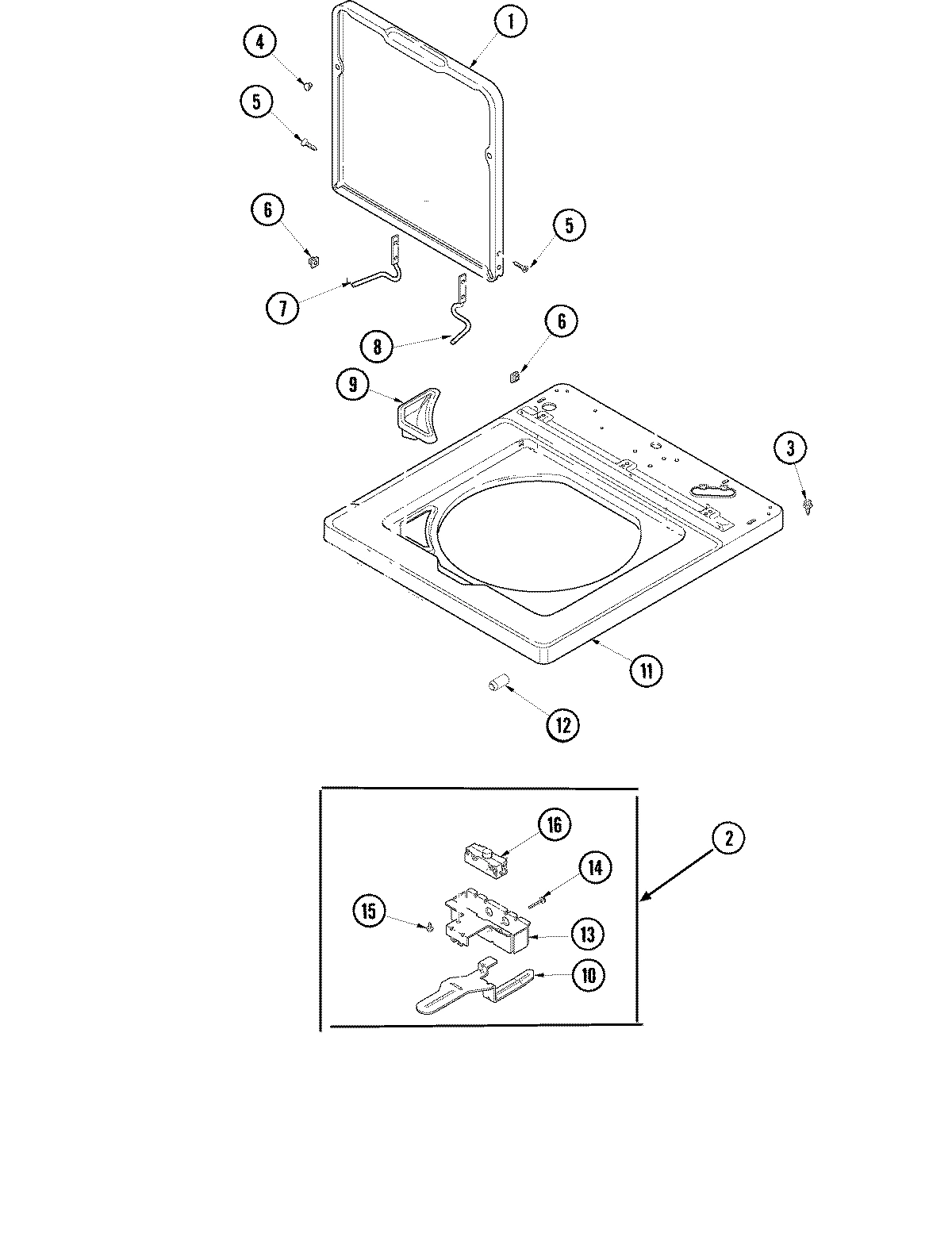 1
4
5
6
5
7
8
6
9
3
11
12
16
2
14
15
13
10