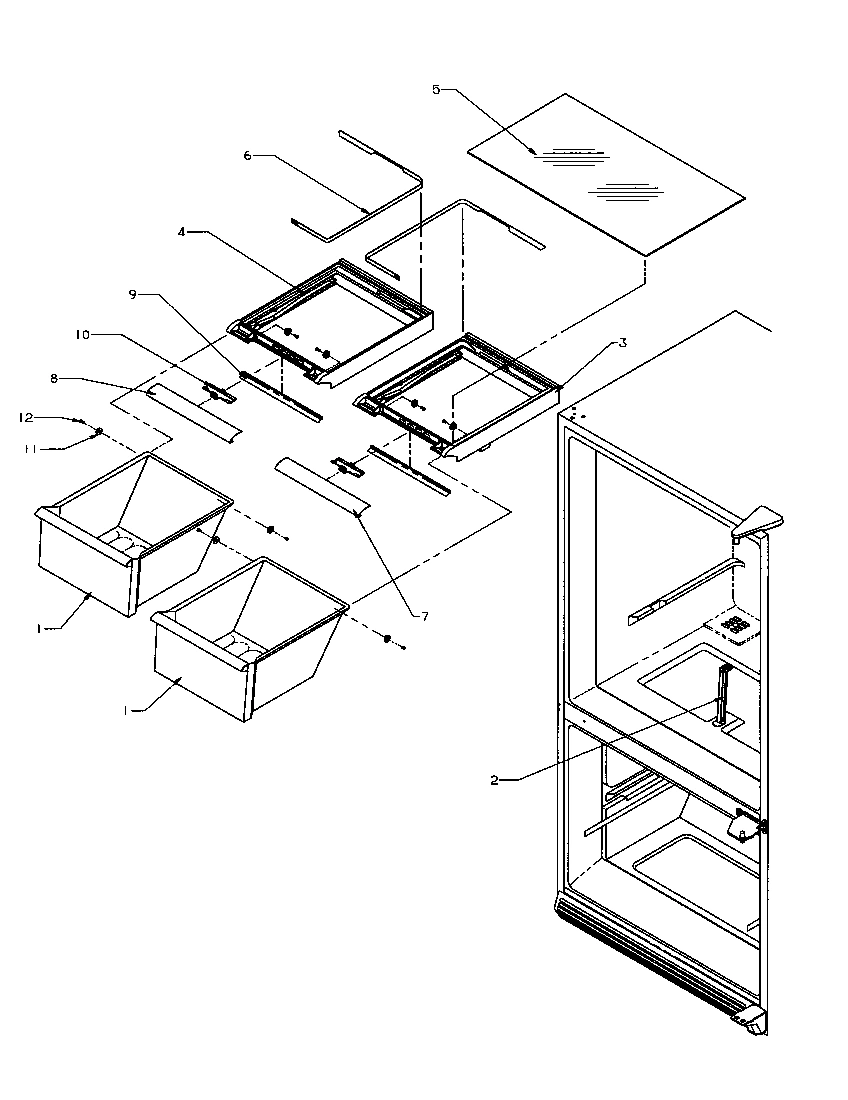 5
6
4
9
10
3
8
12
11
7
1
1
2