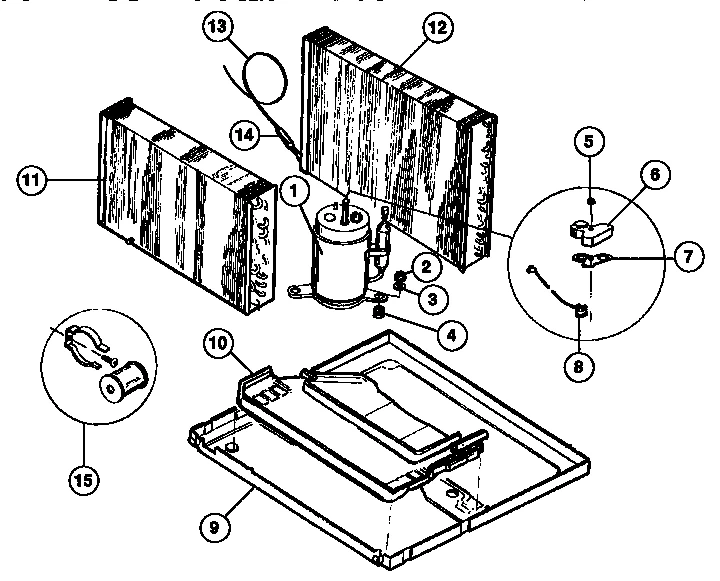 13
12
14
11
1
5
6
7
2
3
4
8
10
15
9