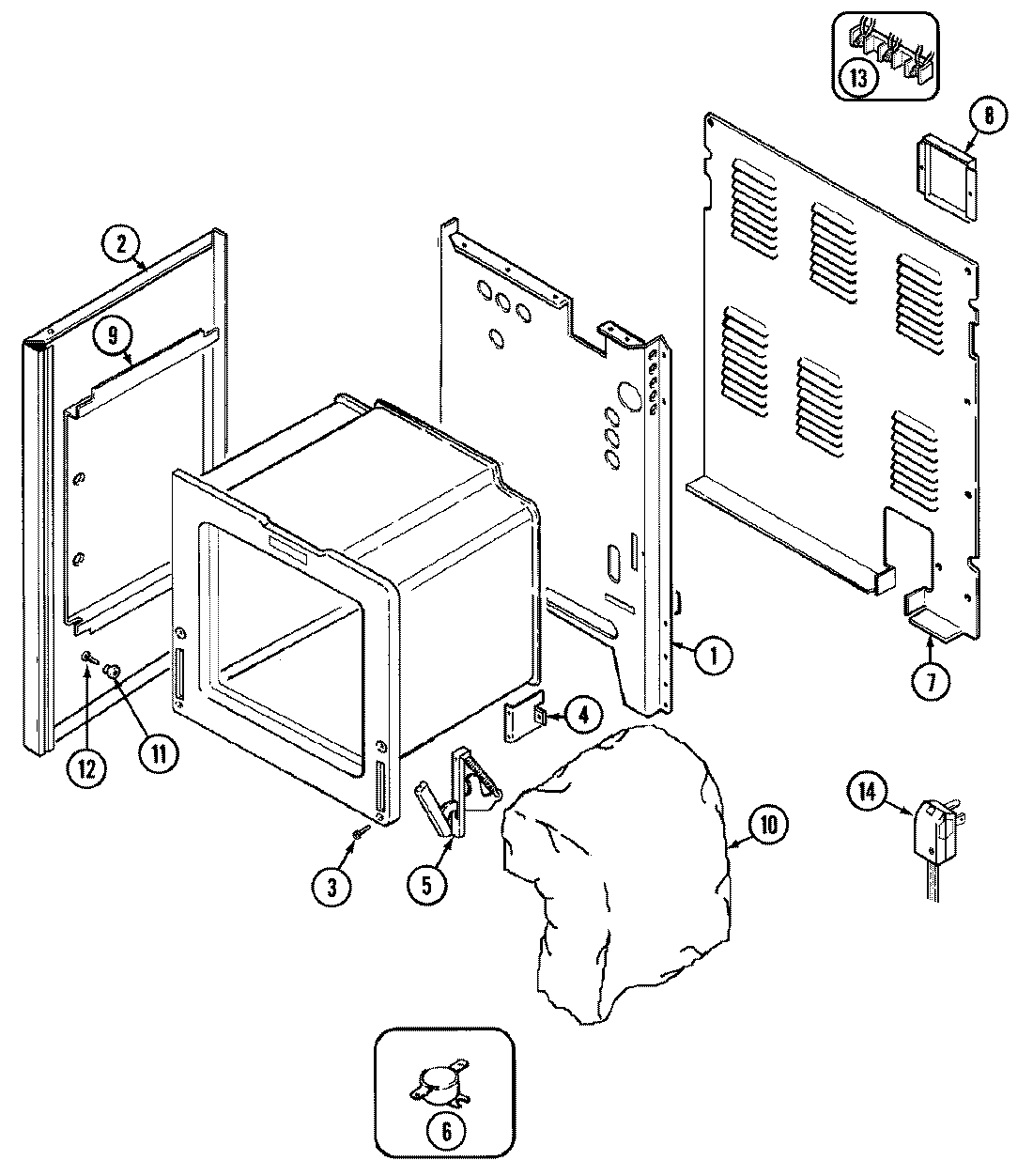 13
8
2
9
1
7
4
12
11
10
14
3
5
6