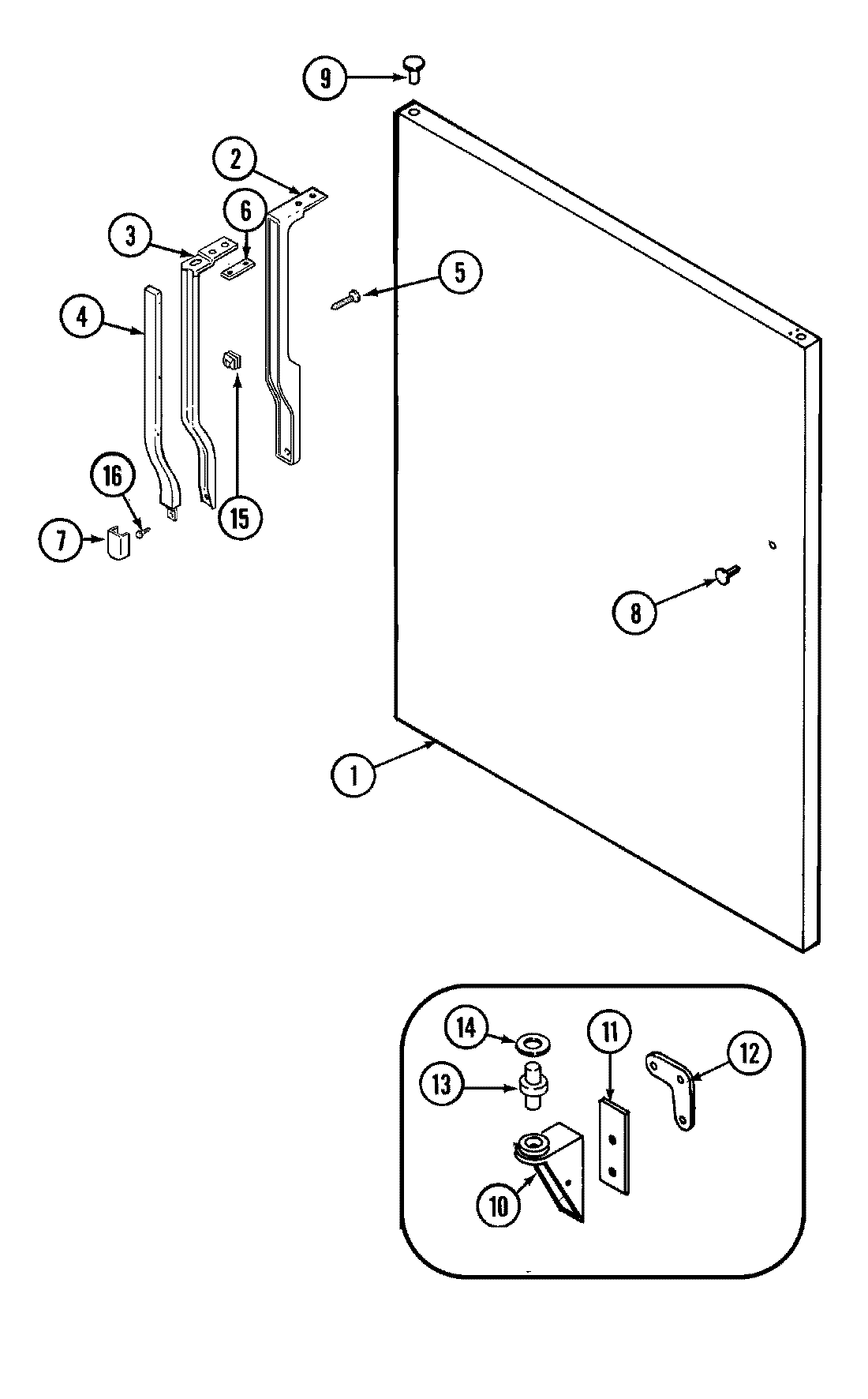 9
2
6
3
5
4
16
15
7
8
1
14
11
12
13
10