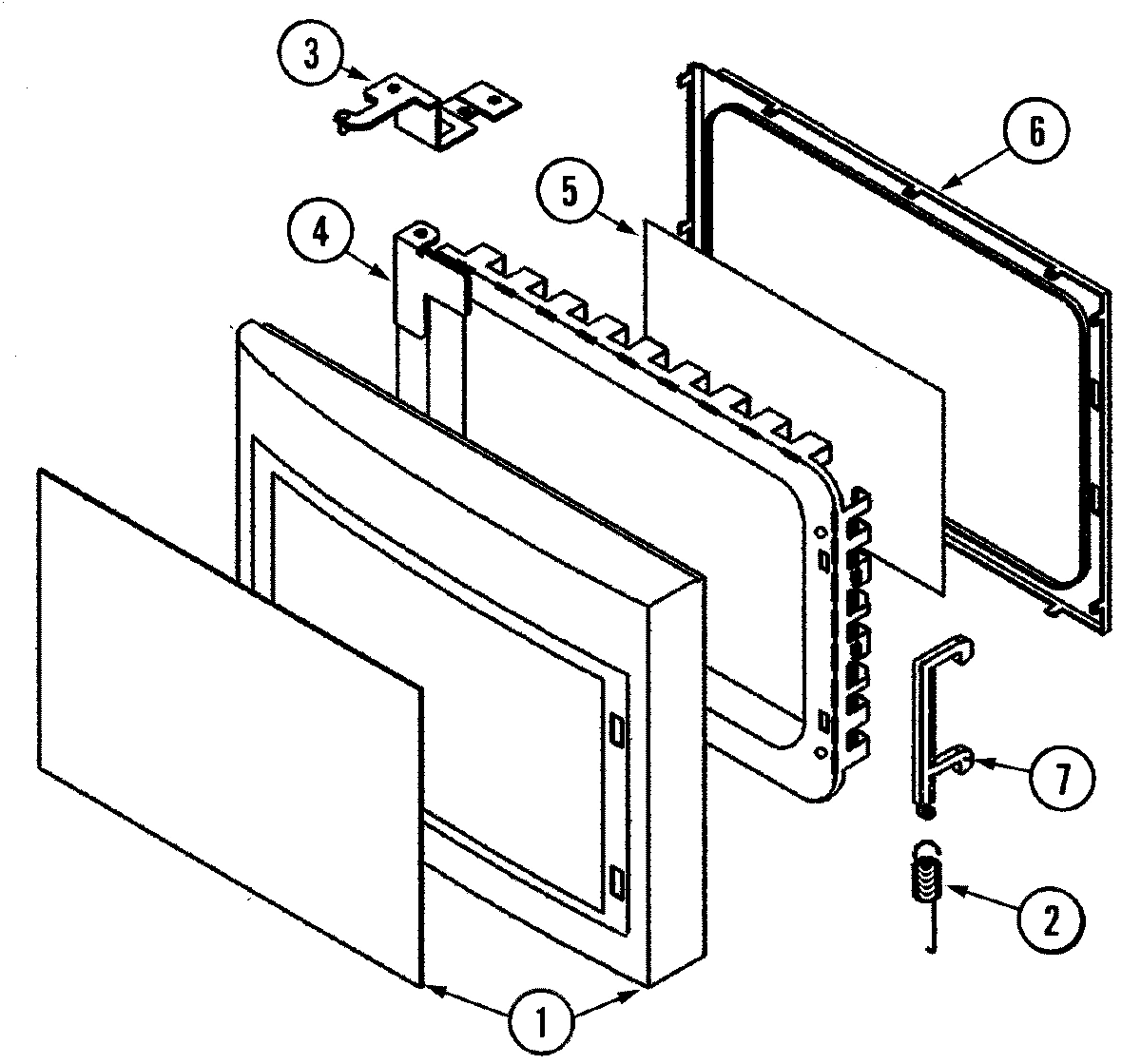 3
6
5
4
7
2
1