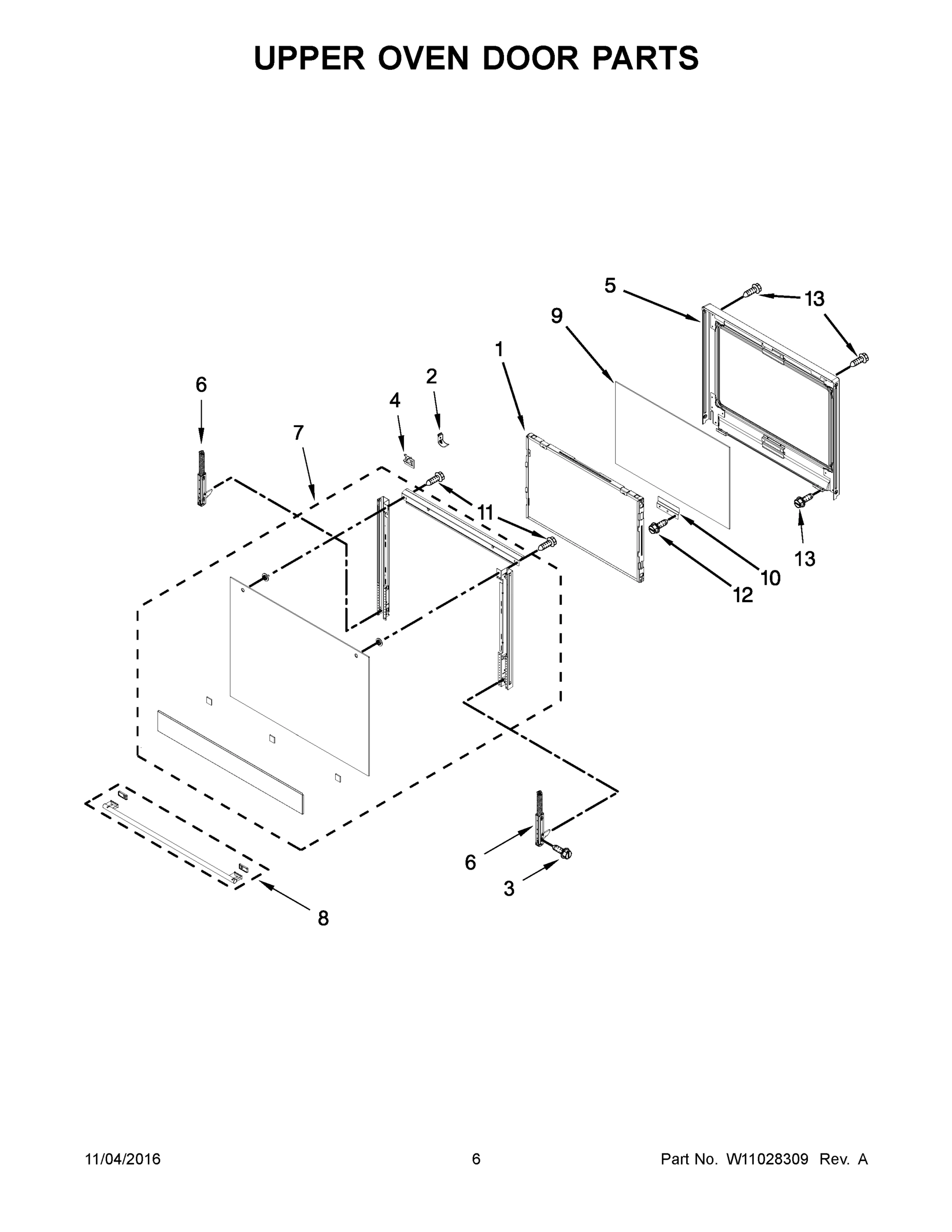 UPPER OVEN DOOR PARTS

5
13
9
1
2
6
4
7
11
13
10
12
6
3
8

11/04/2016
6
Part No. W11028309 Rev. A