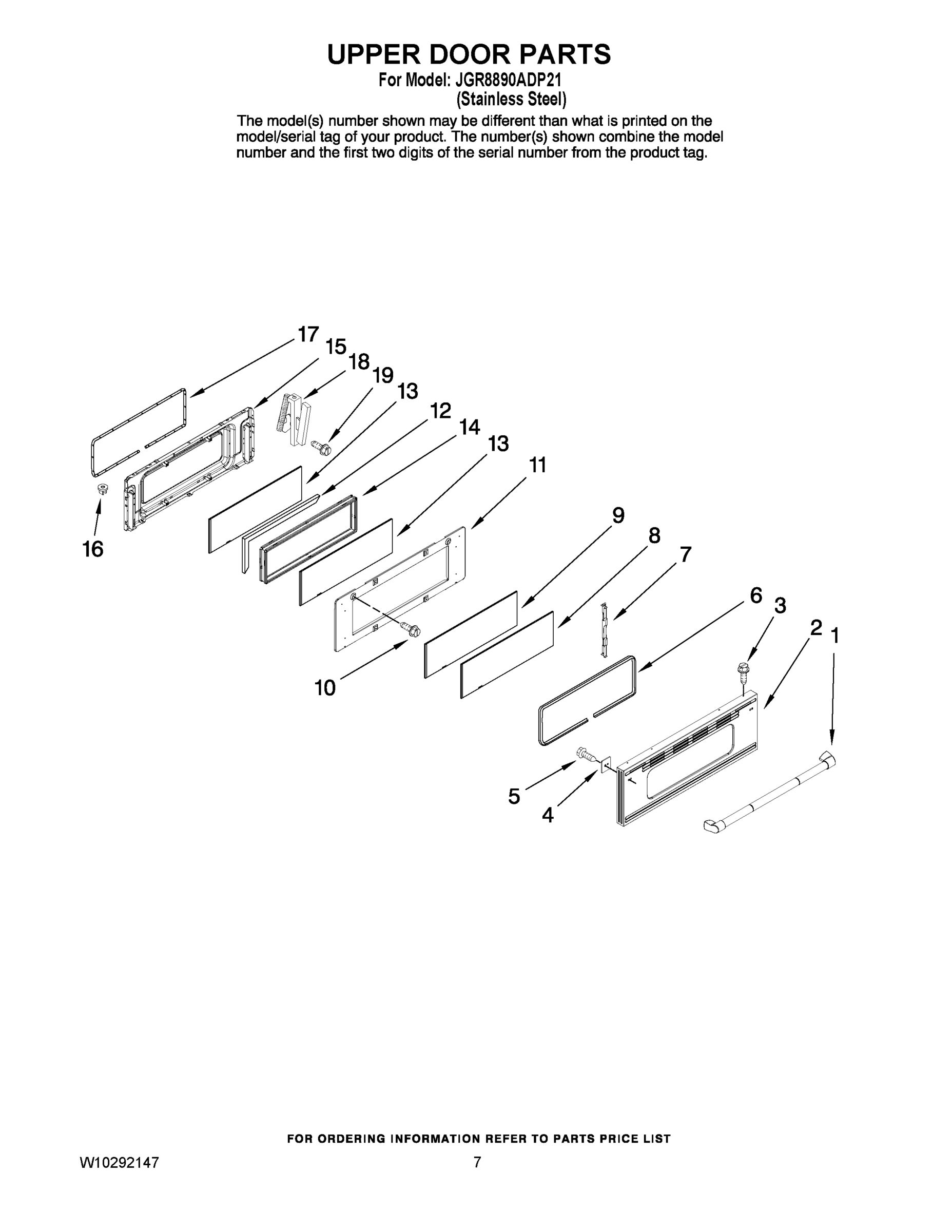 UPPER DOOR PARTS
For Model: JGR8890ADP21
(Stainless Steel)

The model(s) number shown may be different than what is printed on the model/serial tag of your product. The number(s) shown combine the model number and the first two digits of the serial number from the product tag.

17
15
18
19
13
12
14
13
11
16
9
8
7
6
3
2
1
10
5
4

FOR ORDERING INFORMATION REFER TO PARTS PRICE LIST

W10292147

7