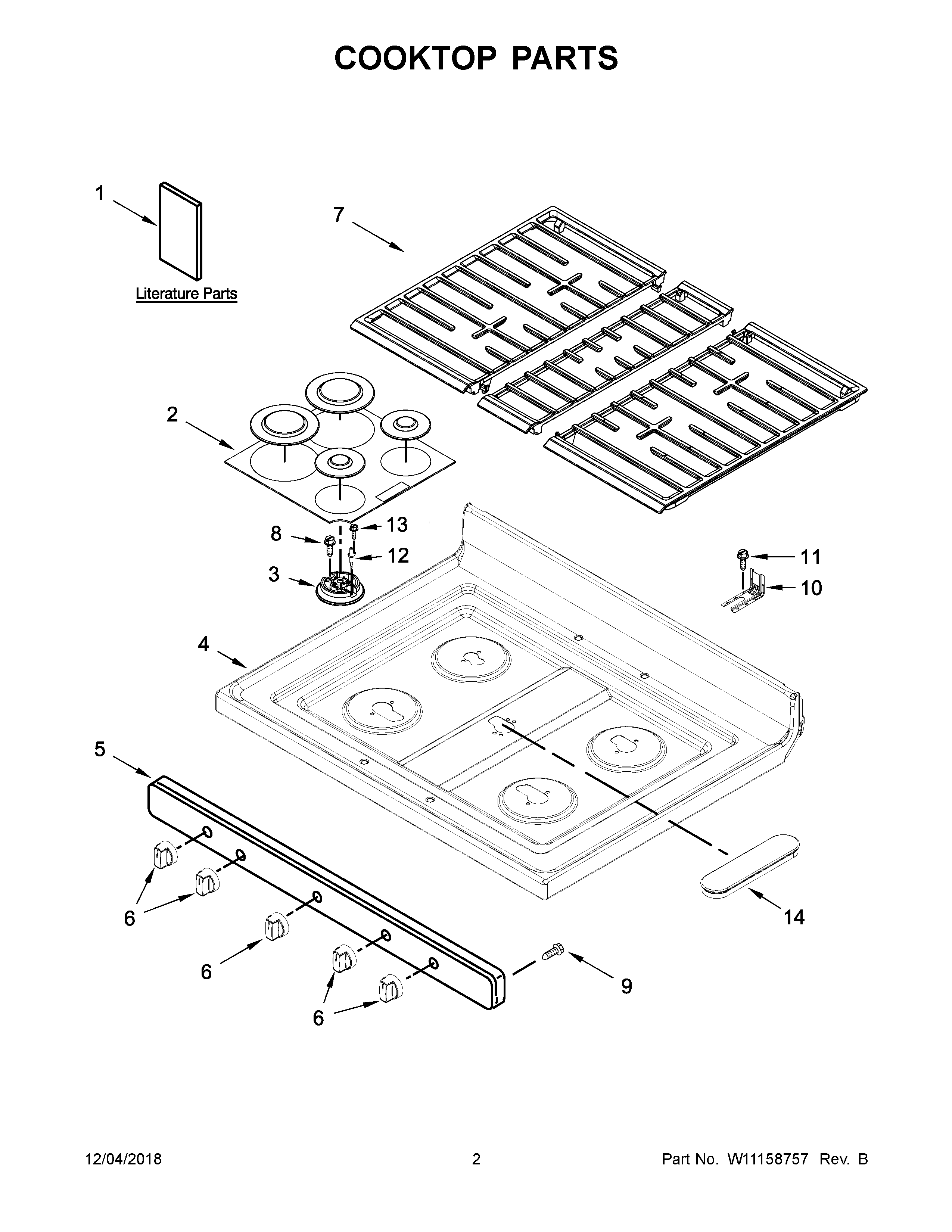 COOKTOP PARTS

1

Literature Parts

7

2

8

13

12

3

11

10

4

5

6

6

6

14

9

12/04/2018

2

Part No. W11158757 Rev. B