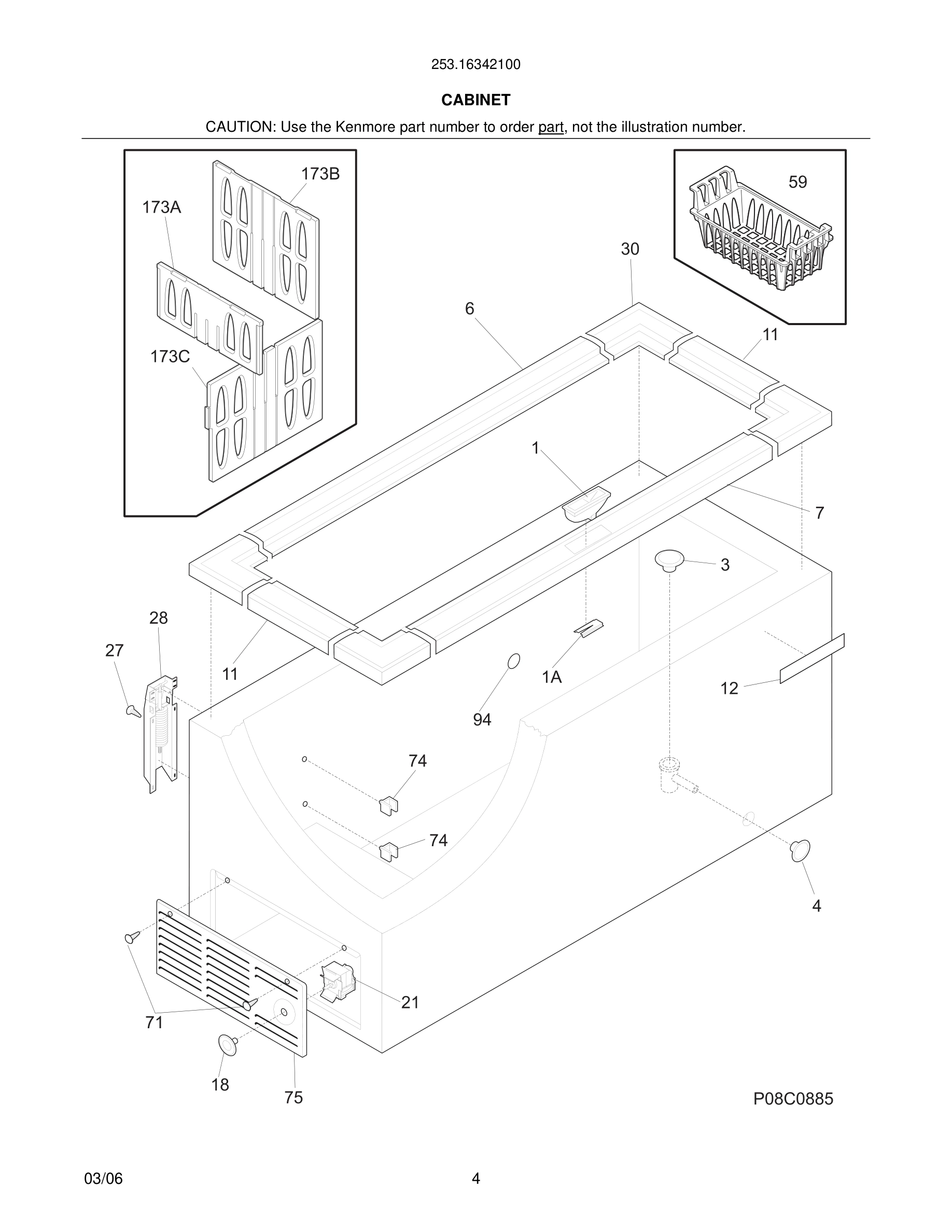 253.16342100

CABINET

CAUTION: Use the Kenmore part number to order part, not the illustration number.

173B
173A
173C

59

30
6
11
1
7
3
28
27
11
1A
12
94
74
74
4
21
71
18
75

P08C0885

03/06

4