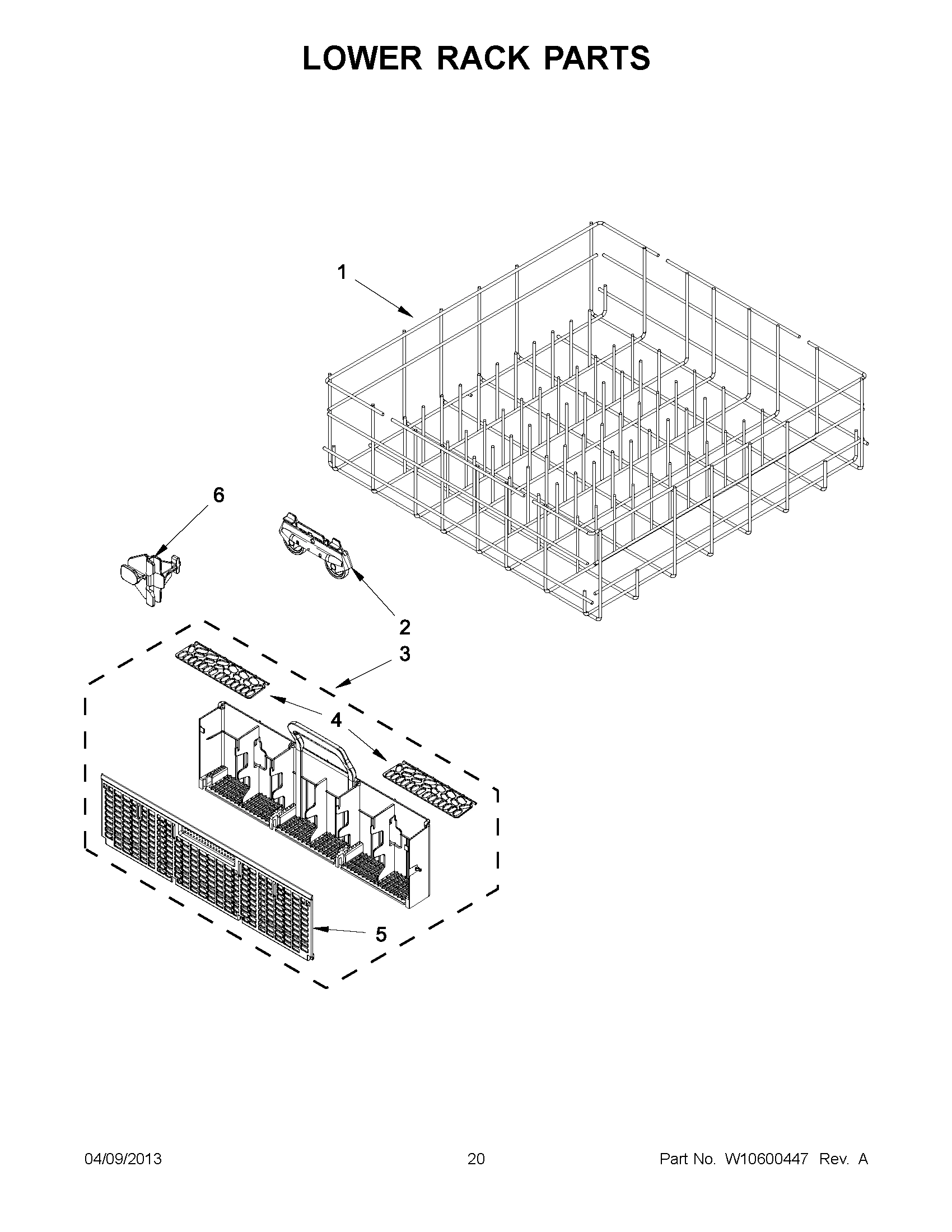 LOWER RACK PARTS

1

6

2

3

4

5

04/09/2013 20 Part No. W10600447 Rev. A