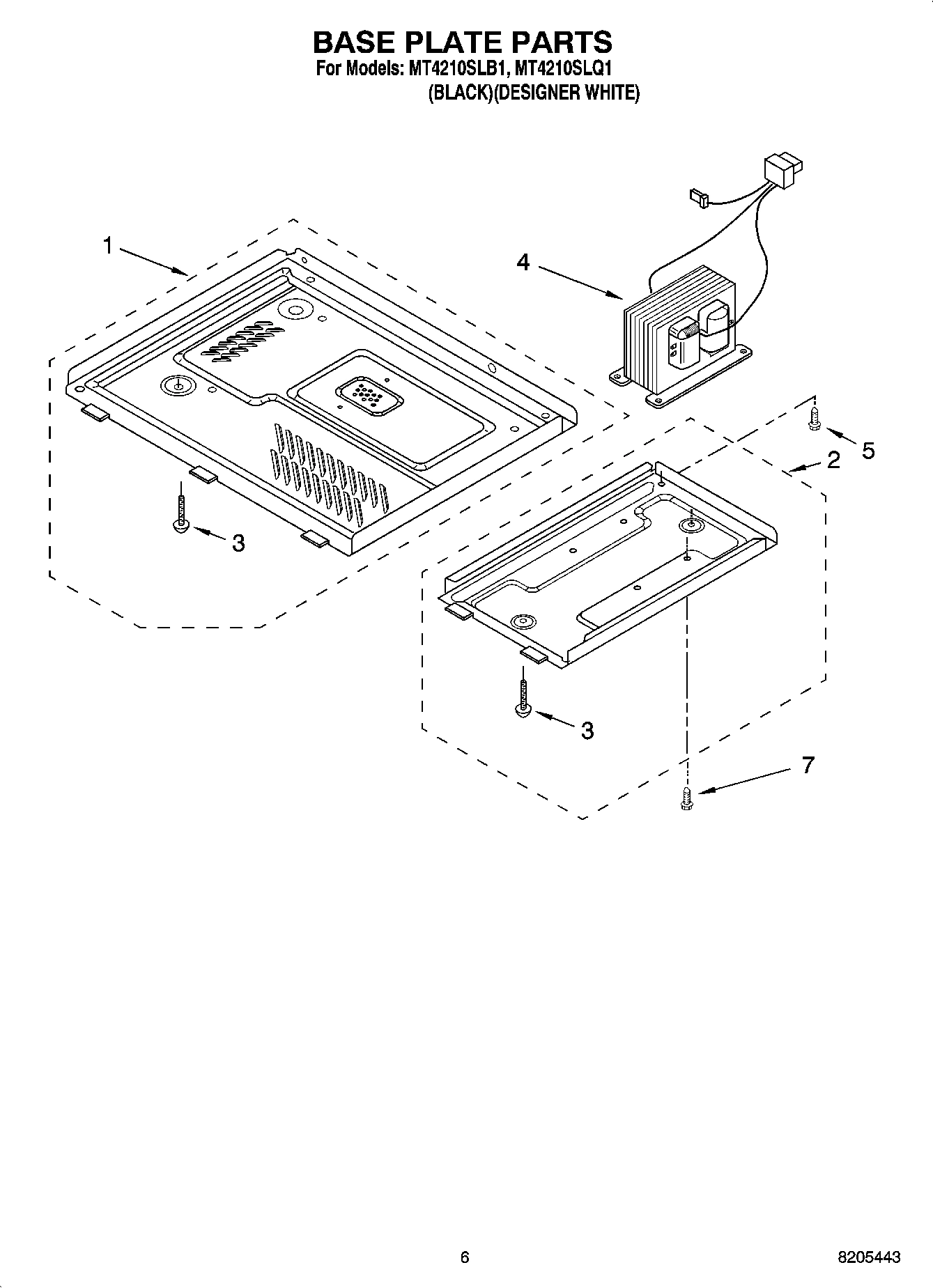 BASE PLATE PARTS
For Models: MT4210SLB1, MT4210SLQ1
(BLACK)(DESIGNER WHITE)

1

4

5

2

3

3

7

6

8205443