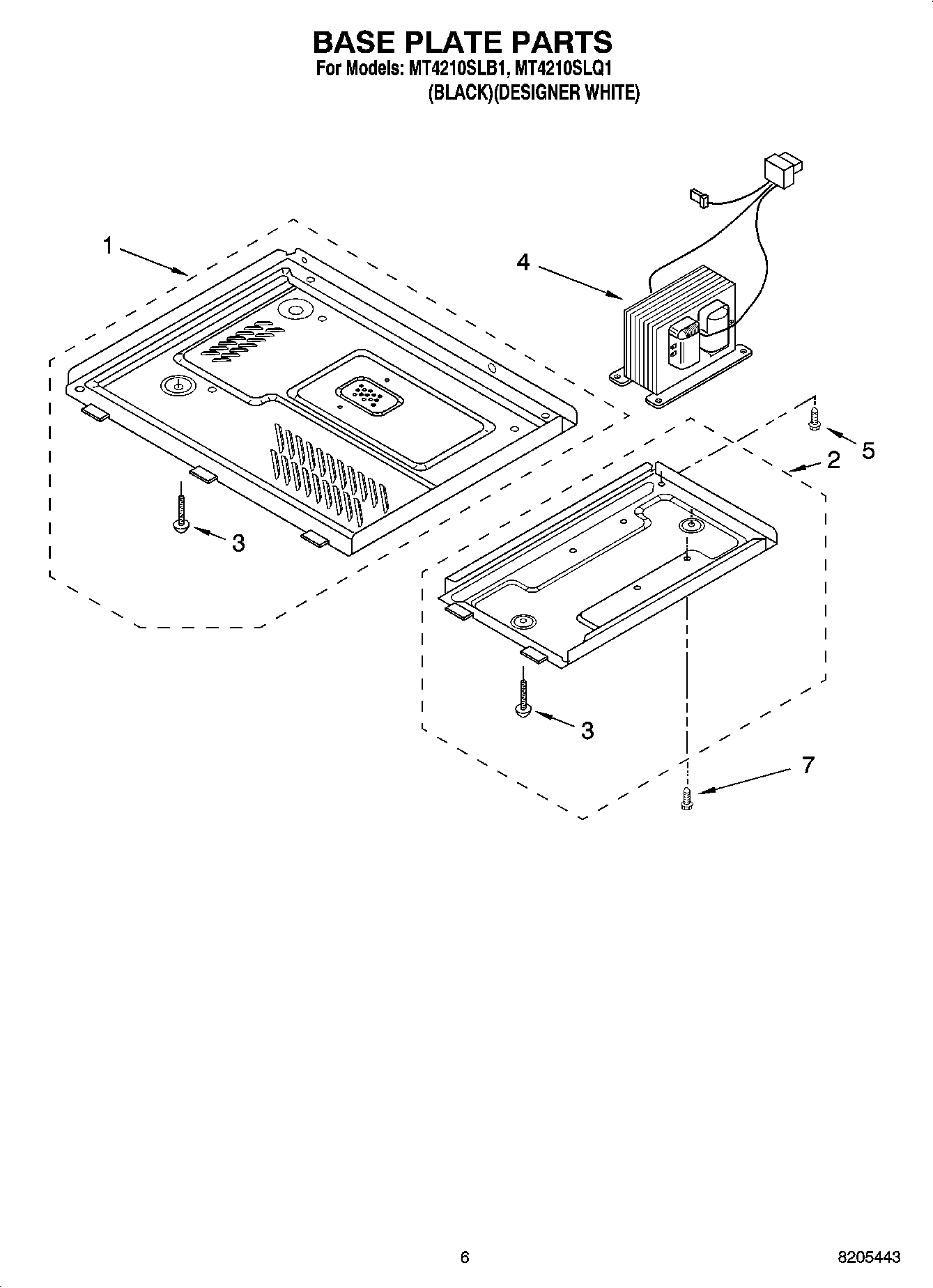 BASE PLATE PARTS
For Models: MT4210SLB1, MT4210SLQ1
(BLACK)(DESIGNER WHITE)

1

4

5

2

3

3

7

6

8205443