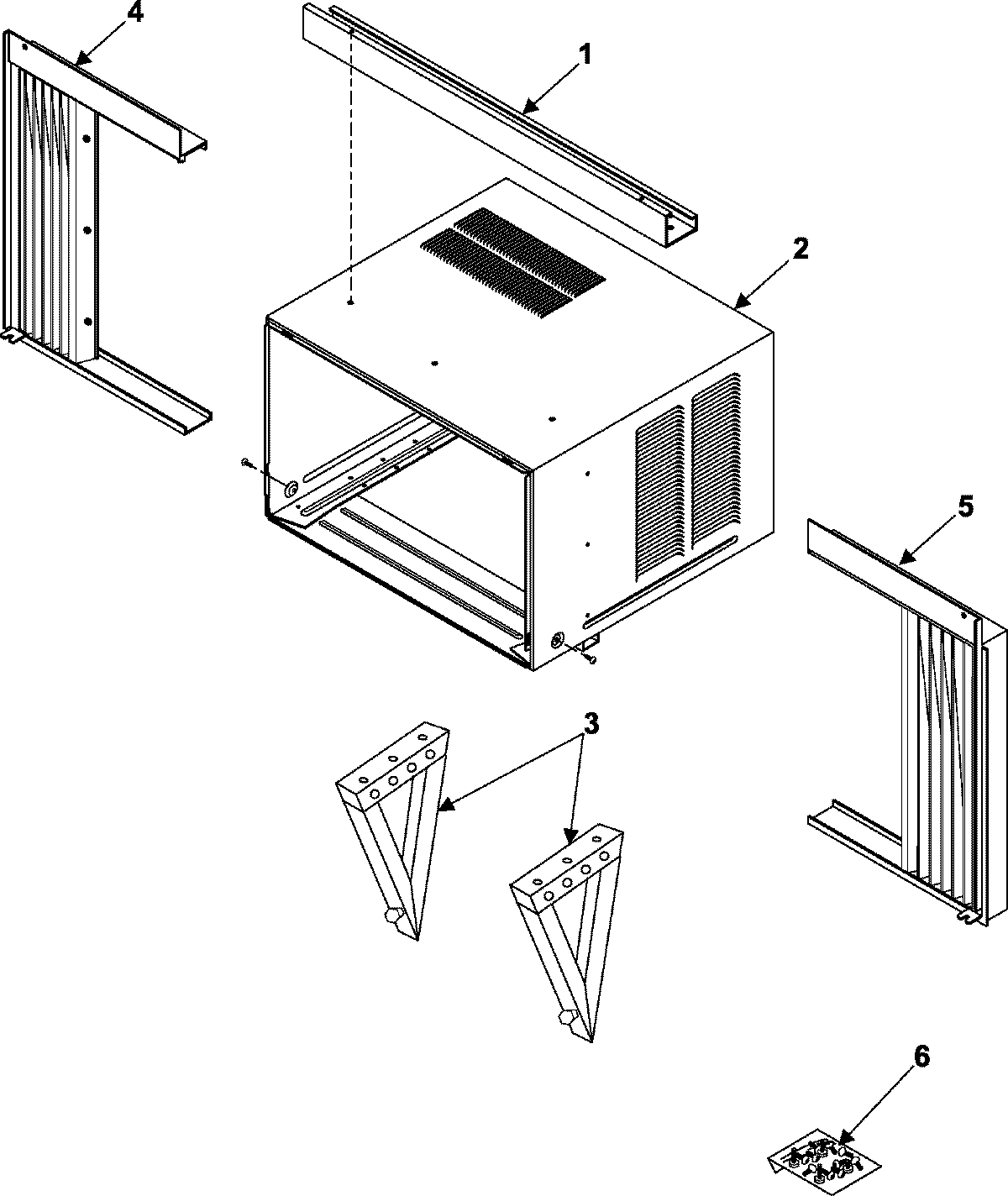 4
1
2
5
3
6