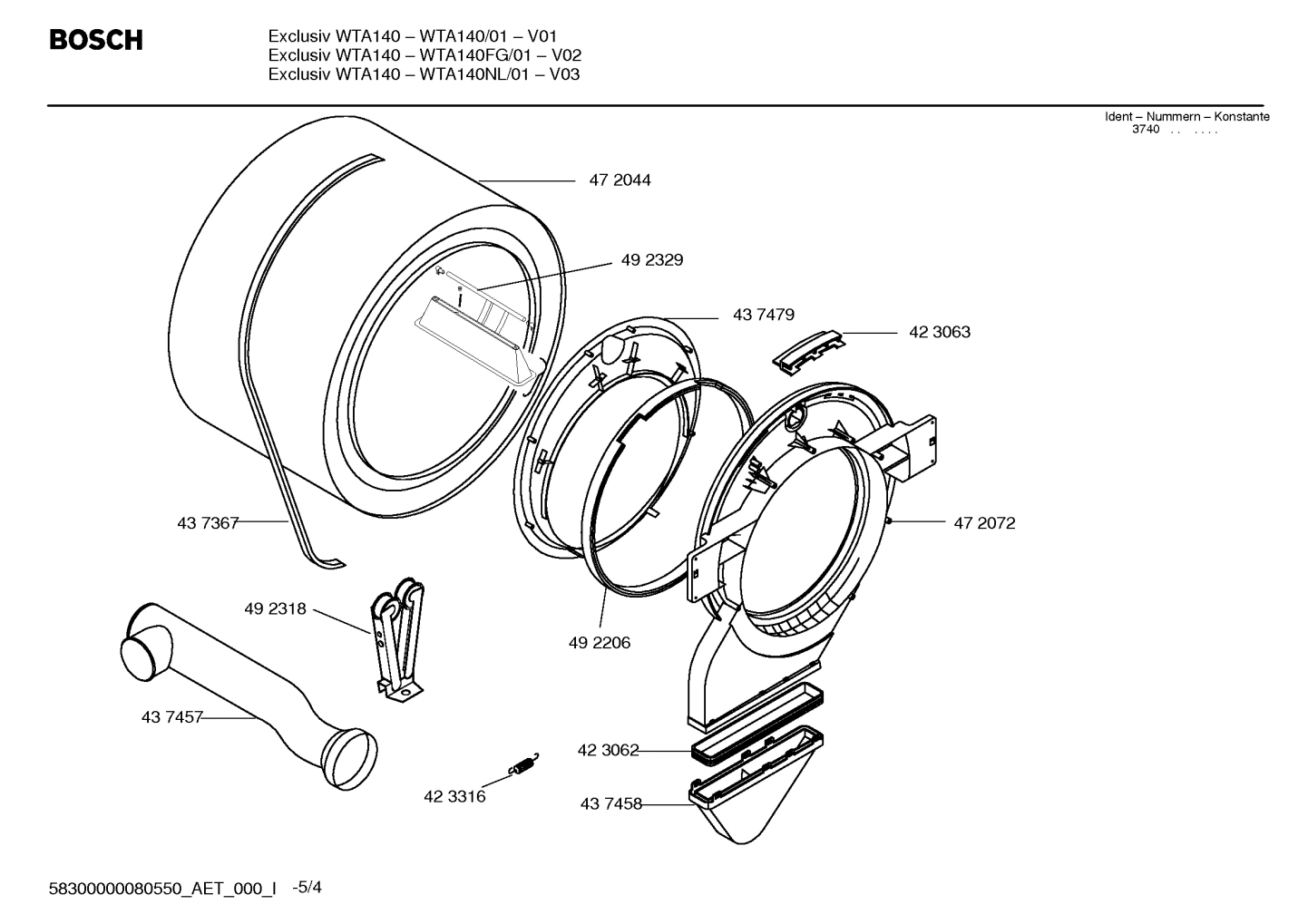 BOSCH

Exclusiv WTA140 – WTA140/01 – V01
Exclusiv WTA140 – WTA140FG/01 – V02
Exclusiv WTA140 – WTA140NL/01 – V03

Ident – Nummern – Konstante
3740 . . . . . .

47 2044
49 2329
43 7479
42 3063
43 7367
47 2072
49 2318
49 2206
43 7457
42 3062
42 3316
43 7458

58300000080550_AET_000_I -5/4