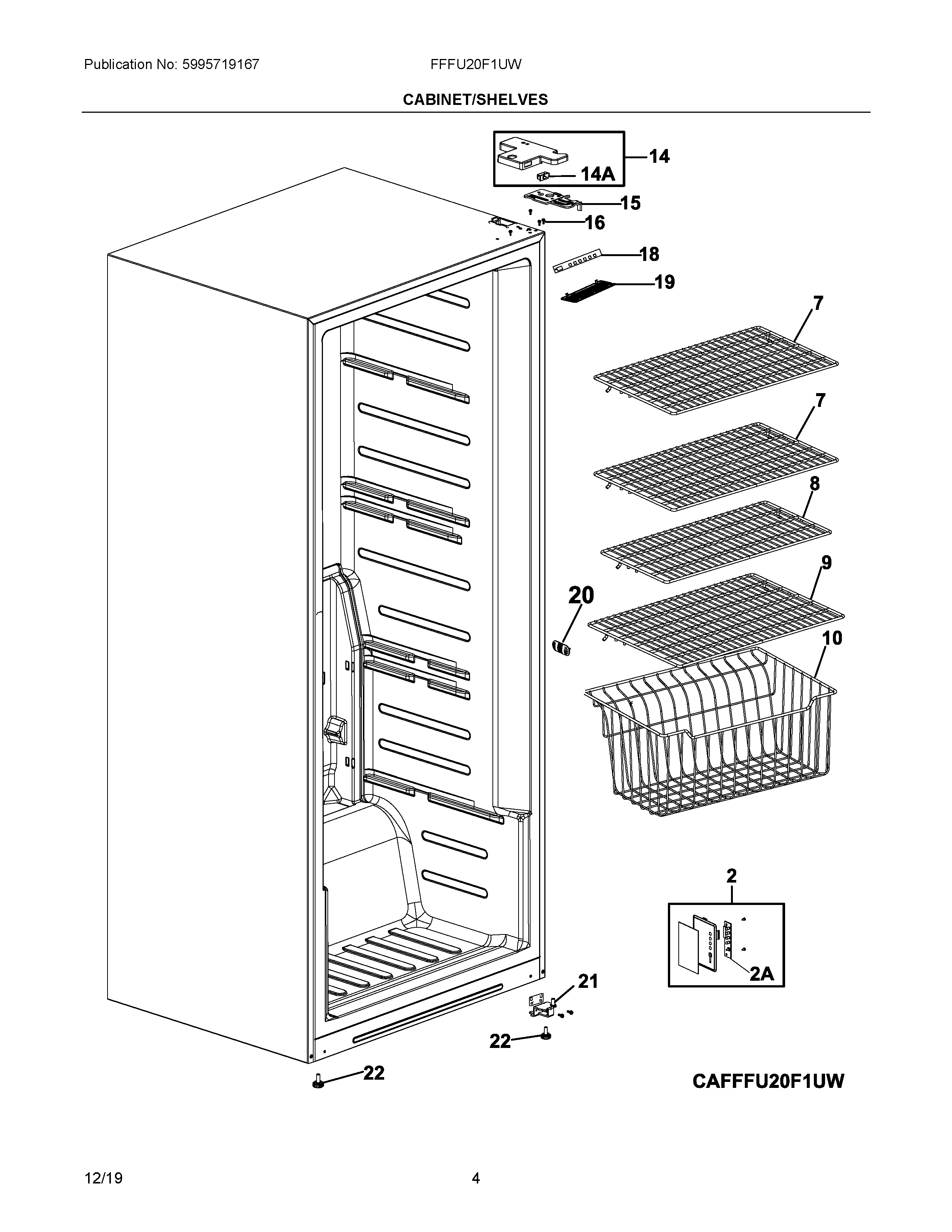 Publication No: 5995719167

FFFU20F1UW

CABINET/SHELVES

14
14A
15
16
18
19
7
7
8
9
20
10
2
2A
21
22
22

CAFFFU20F1UW

12/19

4