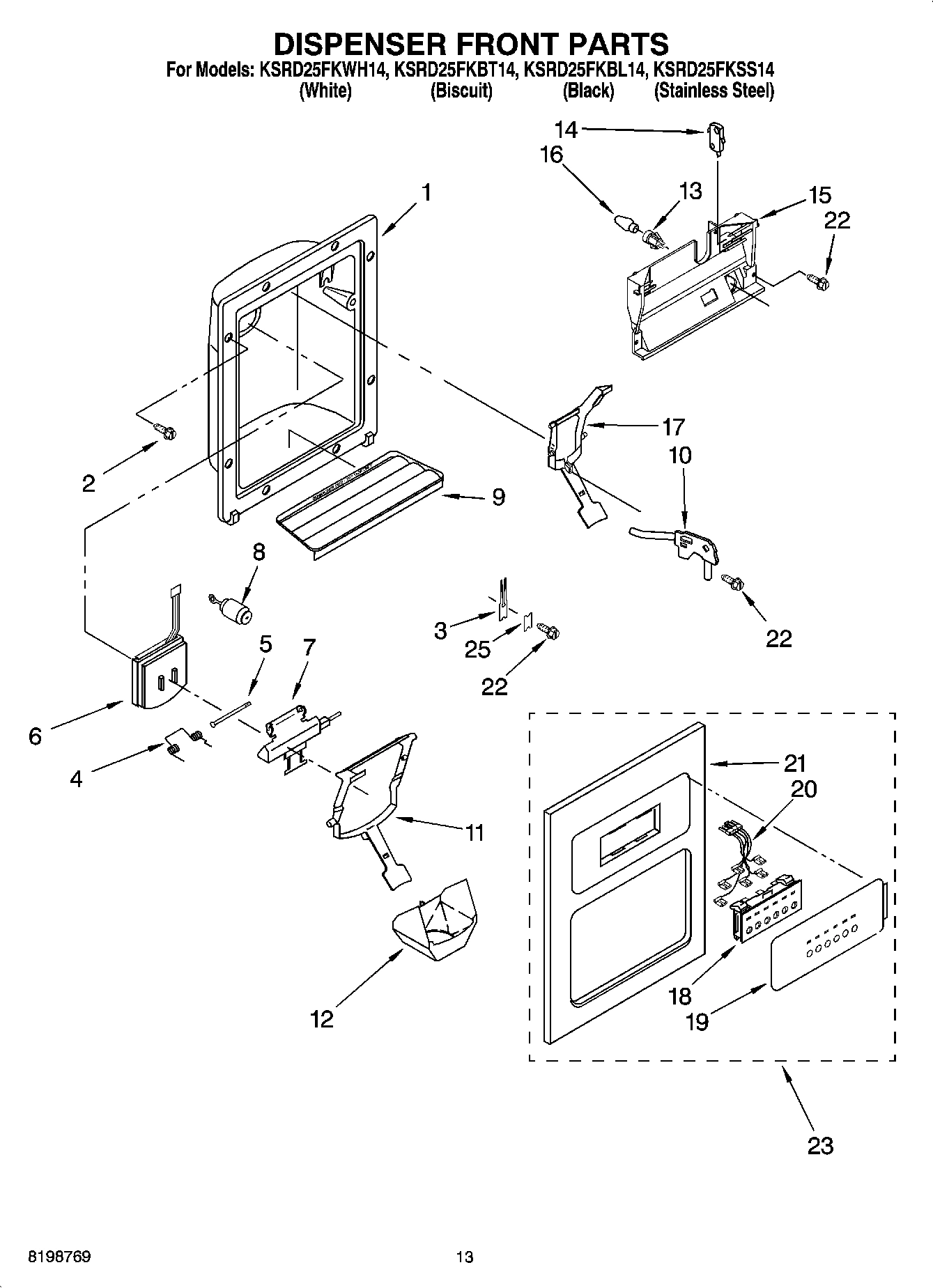 DISPENSER FRONT PARTS

For Models: KSRD25FKWH14, KSRD25FKBT14, KSRD25FKBL14, KSRD25FKSS14
(White) (Biscuit) (Black) (Stainless Steel)

14
16
13
15
22
1
17
10
2
9
8
3
25
22
22
5
7
6
4
11
21
20
12
18
19
23

8198769

13