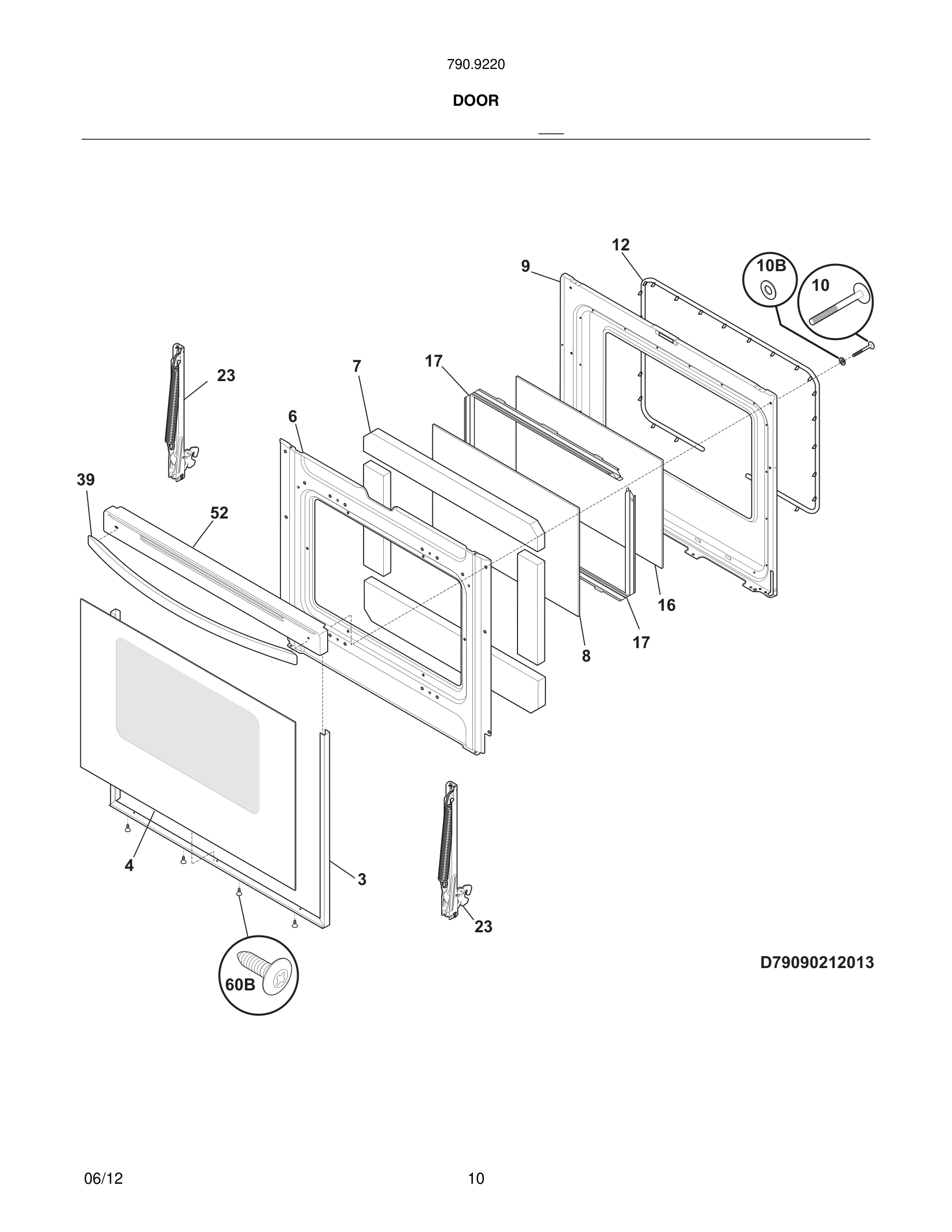 790.9220

DOOR

12
9
10B
10
23
7
17
6
39
52
16
17
8
4
3
23
60B

D79090212013

06/12

10