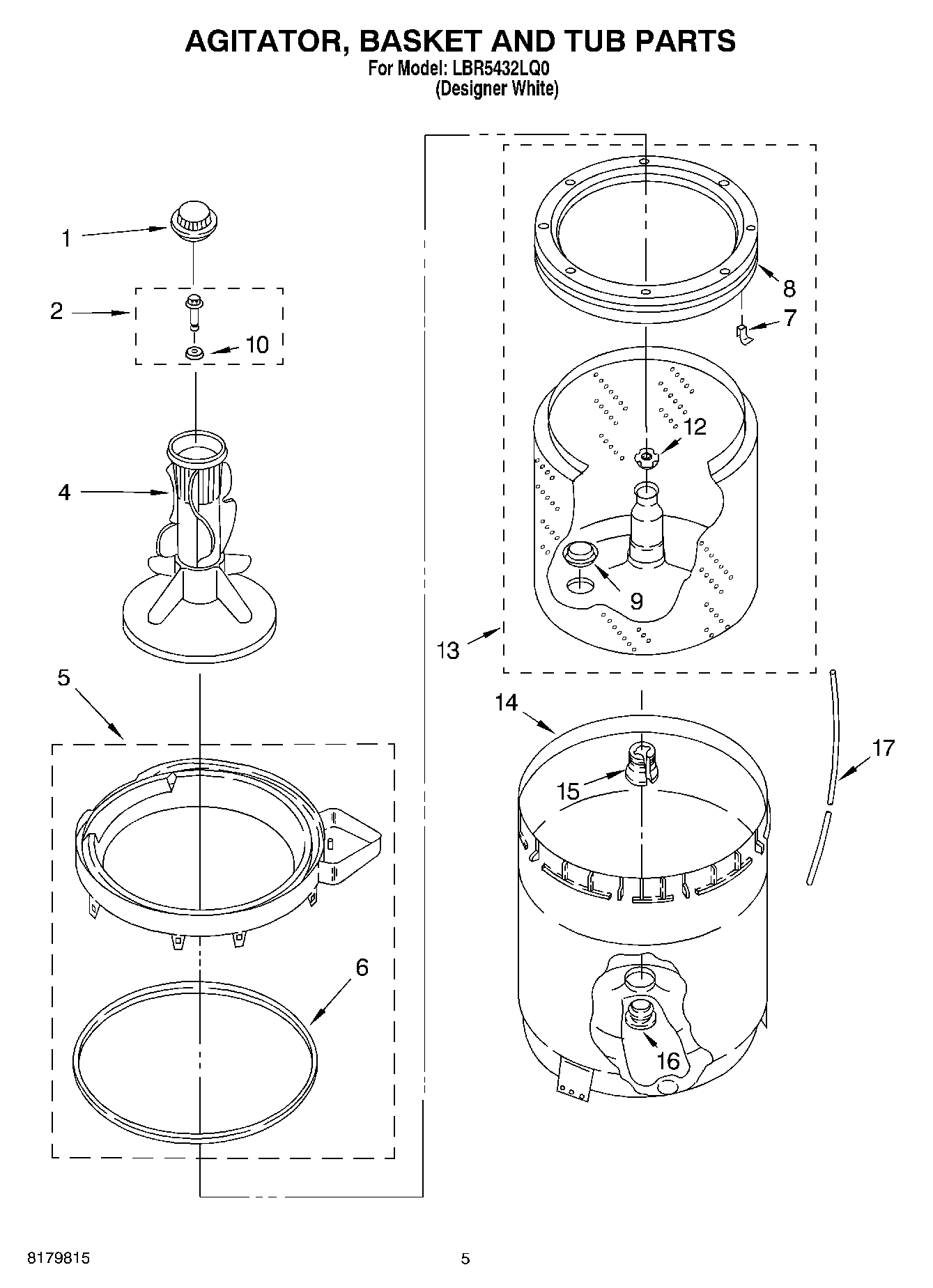 AGITATOR, BASKET AND TUB PARTS
For Model: LBR5432LQ0
(Designer White)

1
2
10
4
5
6
8
7
12
9
13
14
15
17
16

8179815
5