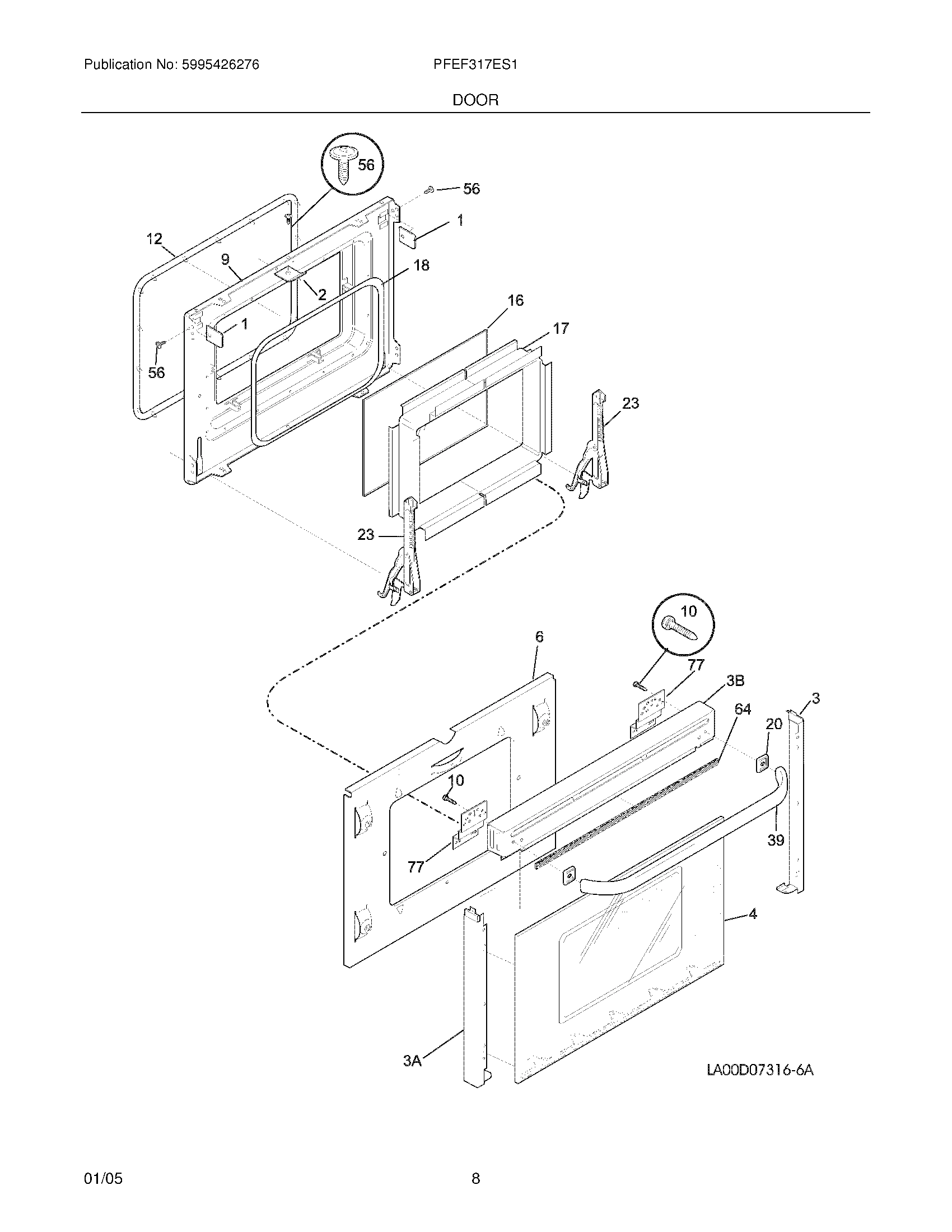 Publication No: 5995426276

PFEF317ES1

DOOR

56
56
1
12
9
18
2
1
16
17
56
23
23
10
6
77
3B
3
64
20
10
39
77
4
3A
LA00D07316-6A

01/05

8