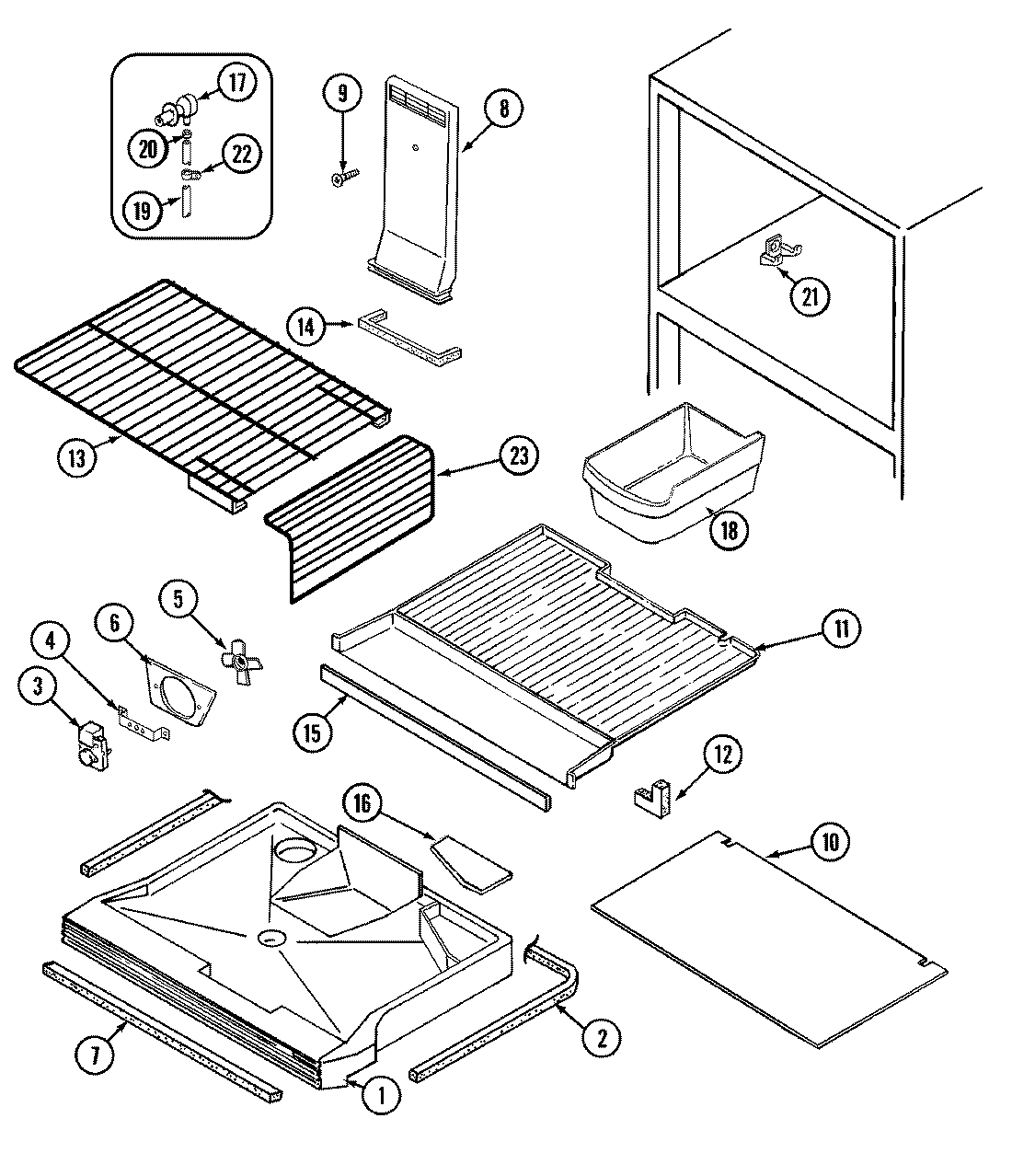 17
20
22
19
9
8
21
14
13
23
18
5
6
4
3
11
15
12
16
10
7
2
1