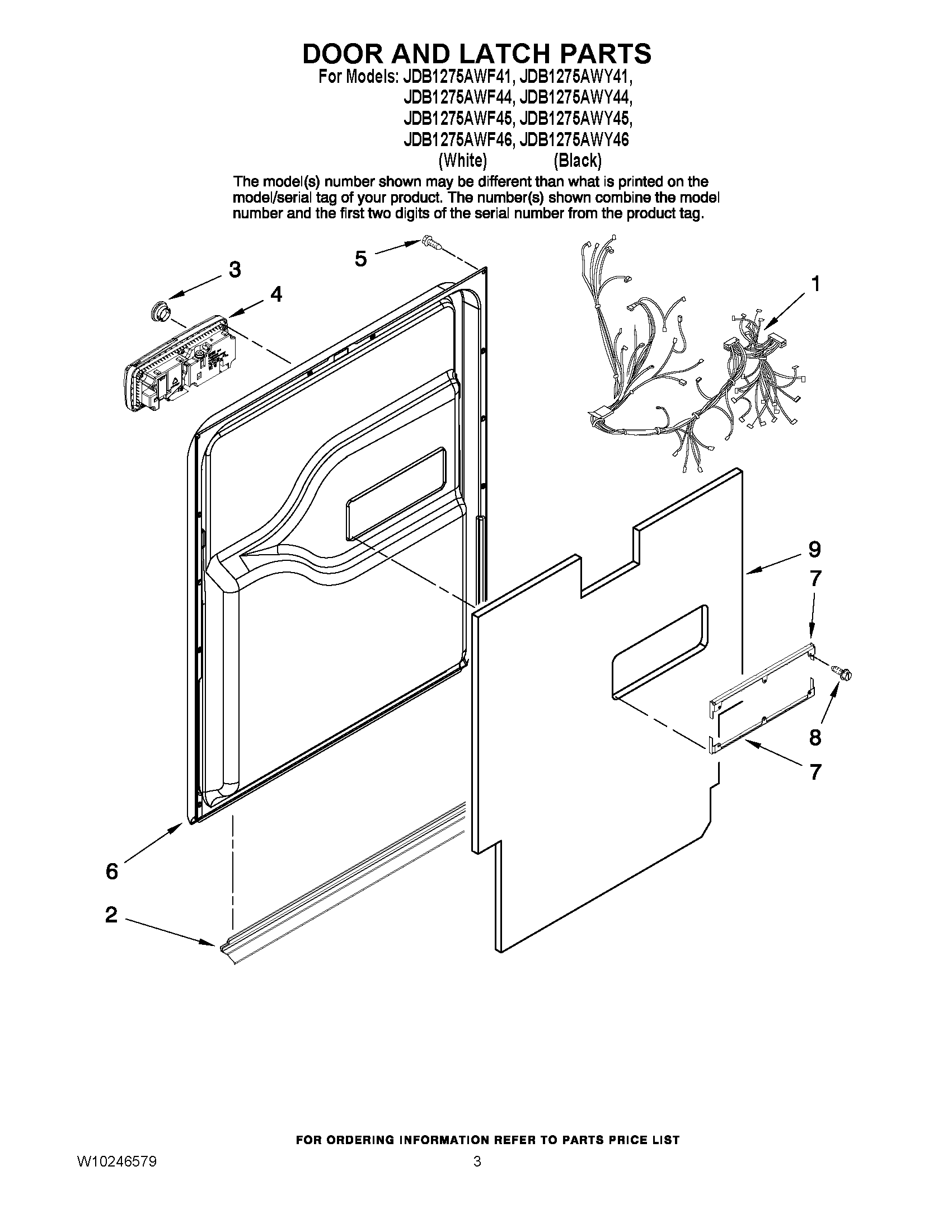 DOOR AND LATCH PARTS

For Models: JDB1275AWF41, JDB1275AWY41,
JDB1275AWF44, JDB1275AWY44,
JDB1275AWF45, JDB1275AWY45,
JDB1275AWF46, JDB1275AWY46
(White) (Black)

The model(s) number shown may be different than what is printed on the model/serial tag of your product. The number(s) shown combine the model number and the first two digits of the serial number from the product tag.

5
3
4
1
9
7
8
7
6
2

FOR ORDERING INFORMATION REFER TO PARTS PRICE LIST

W10246579

3